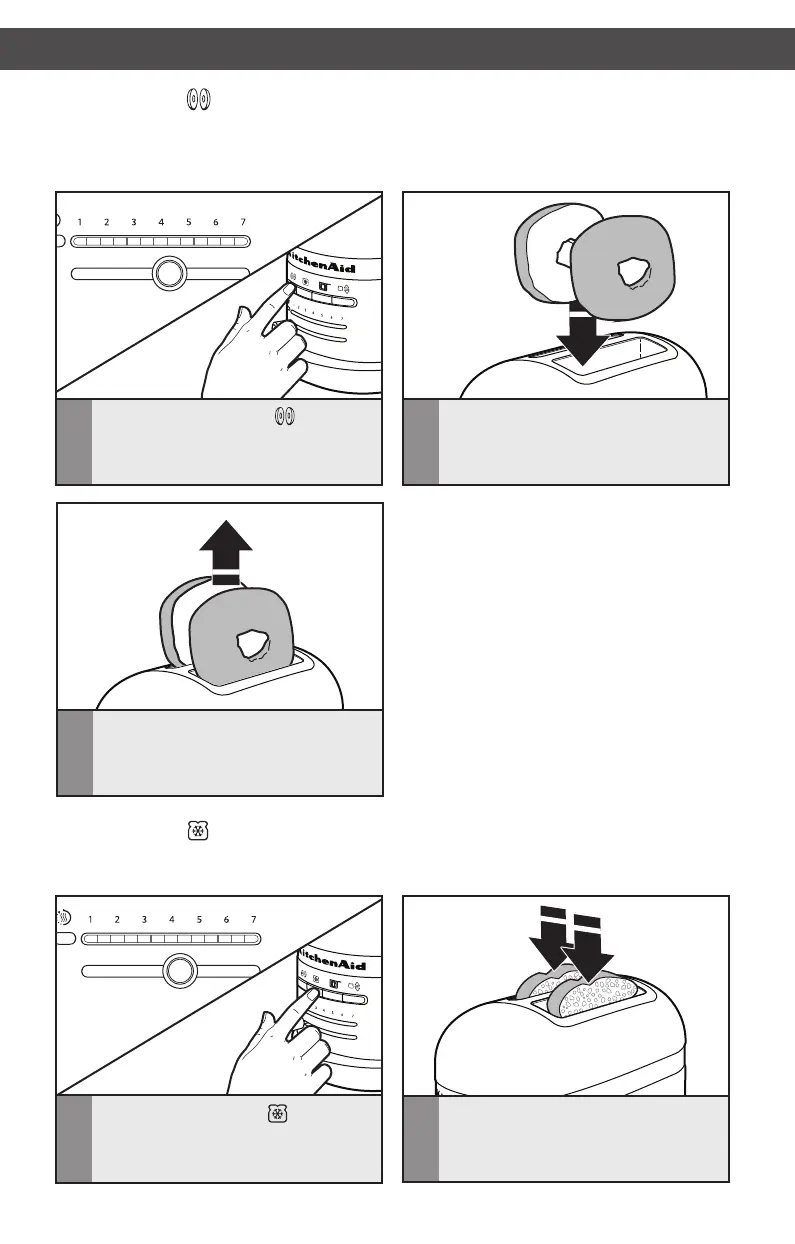 1 2 3 4 5 6 7

KitchenAid

1 2 3 4 5 6 7

KitchenAid