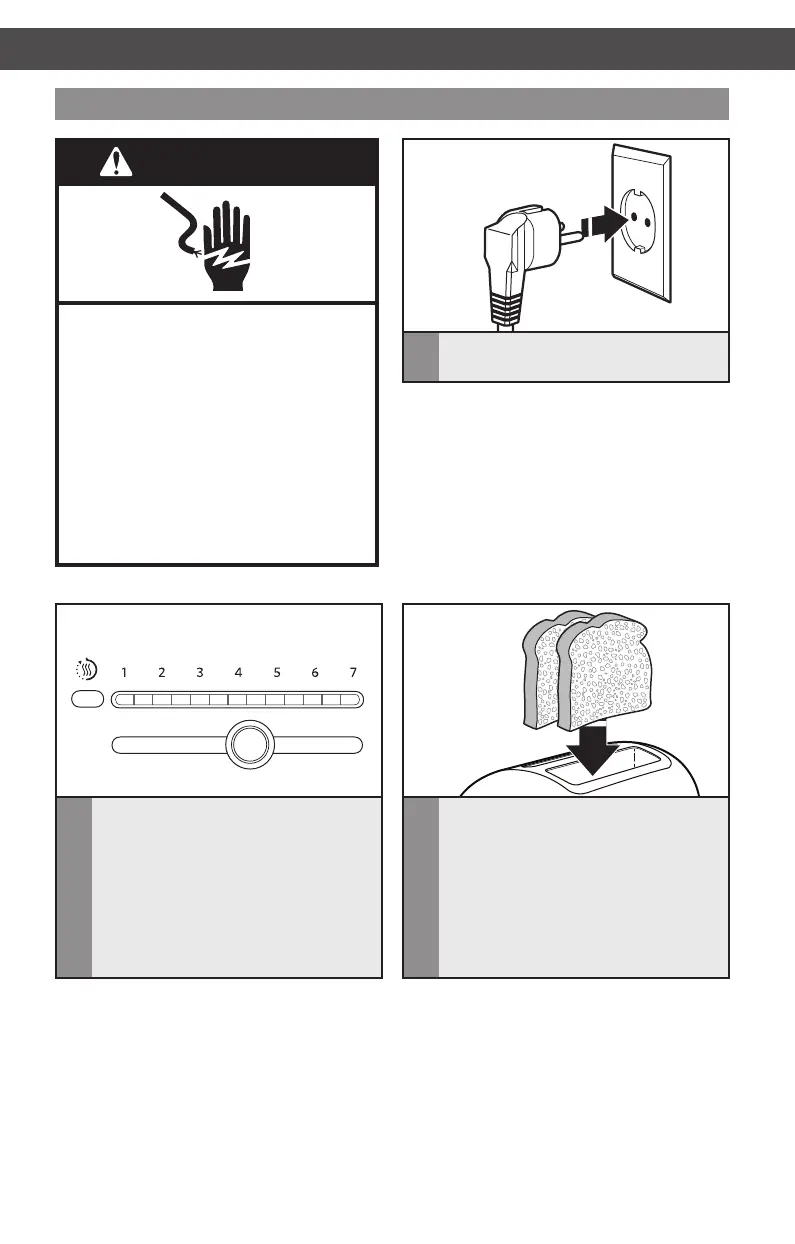 1 2 3 4 5 6 7