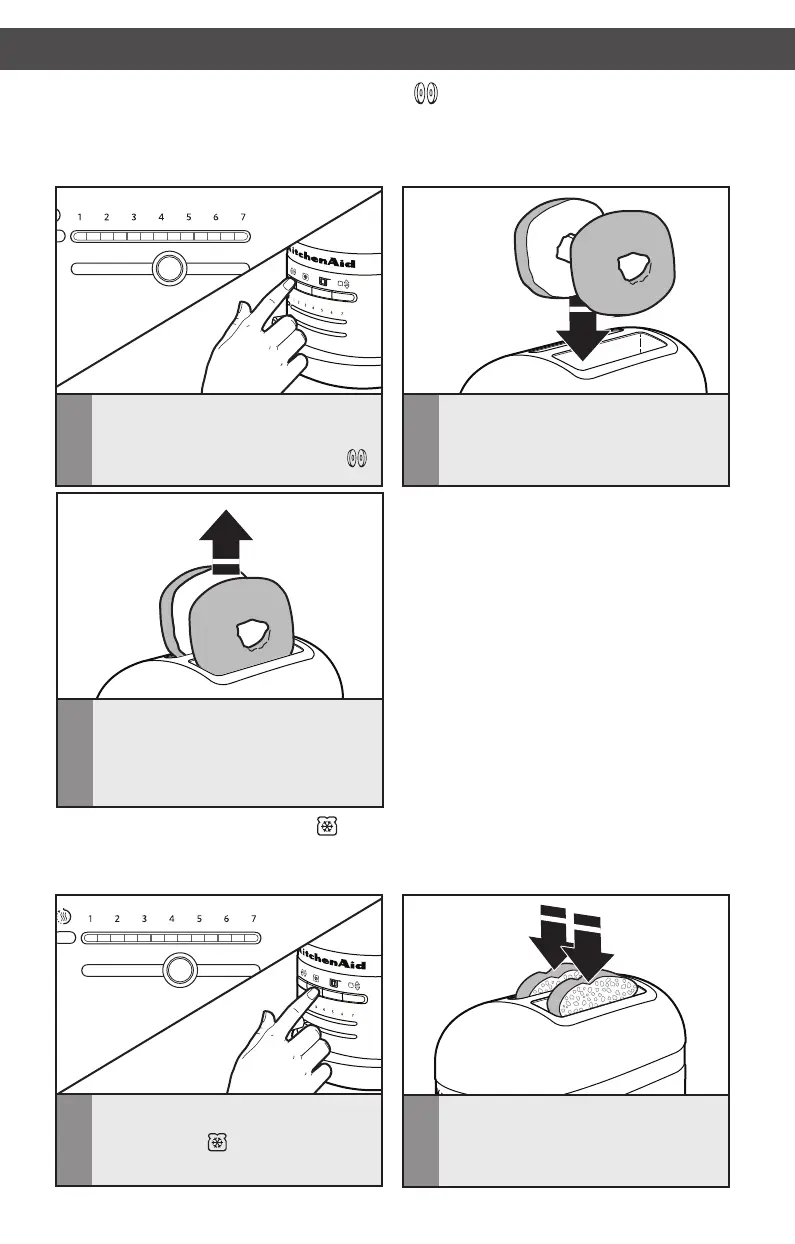 1 2 3 4 5 6 7

KitchenAid

1 2 3 4 5 6 7

KitchenAid