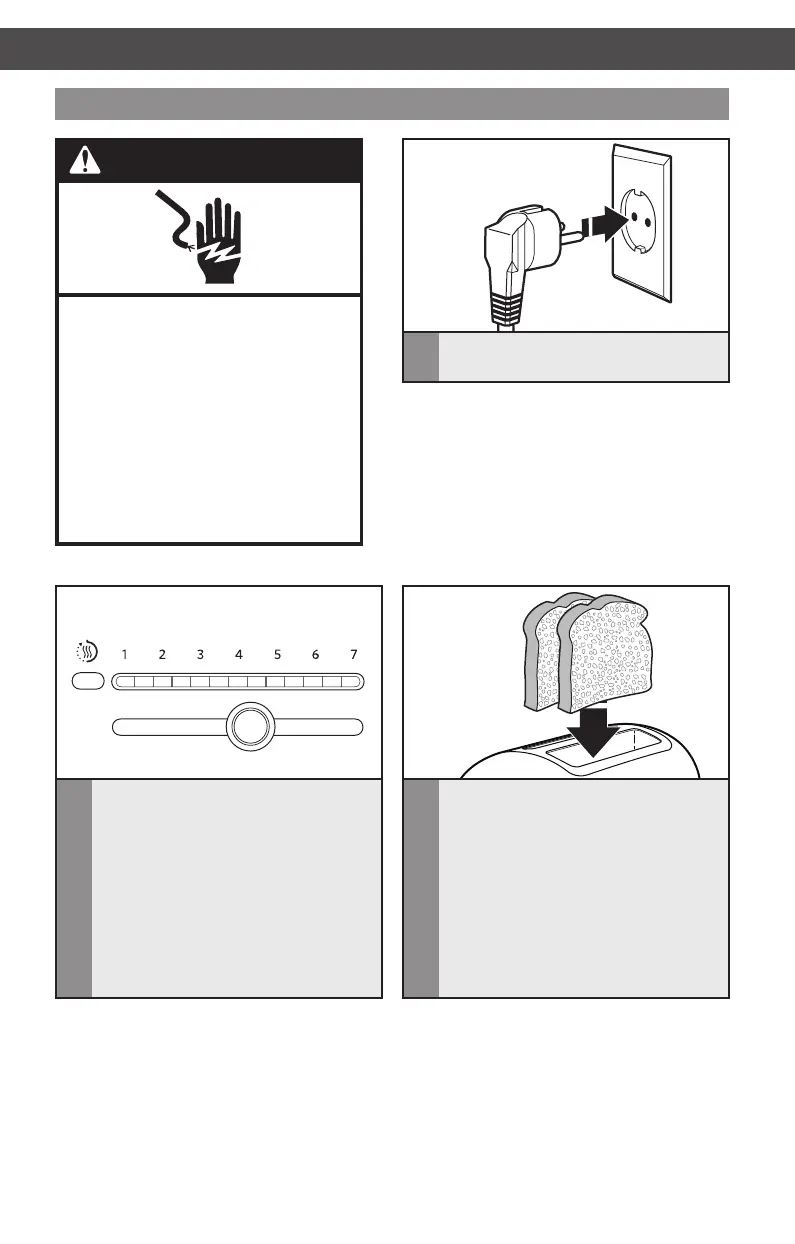 1 2 3 4 5 6 7