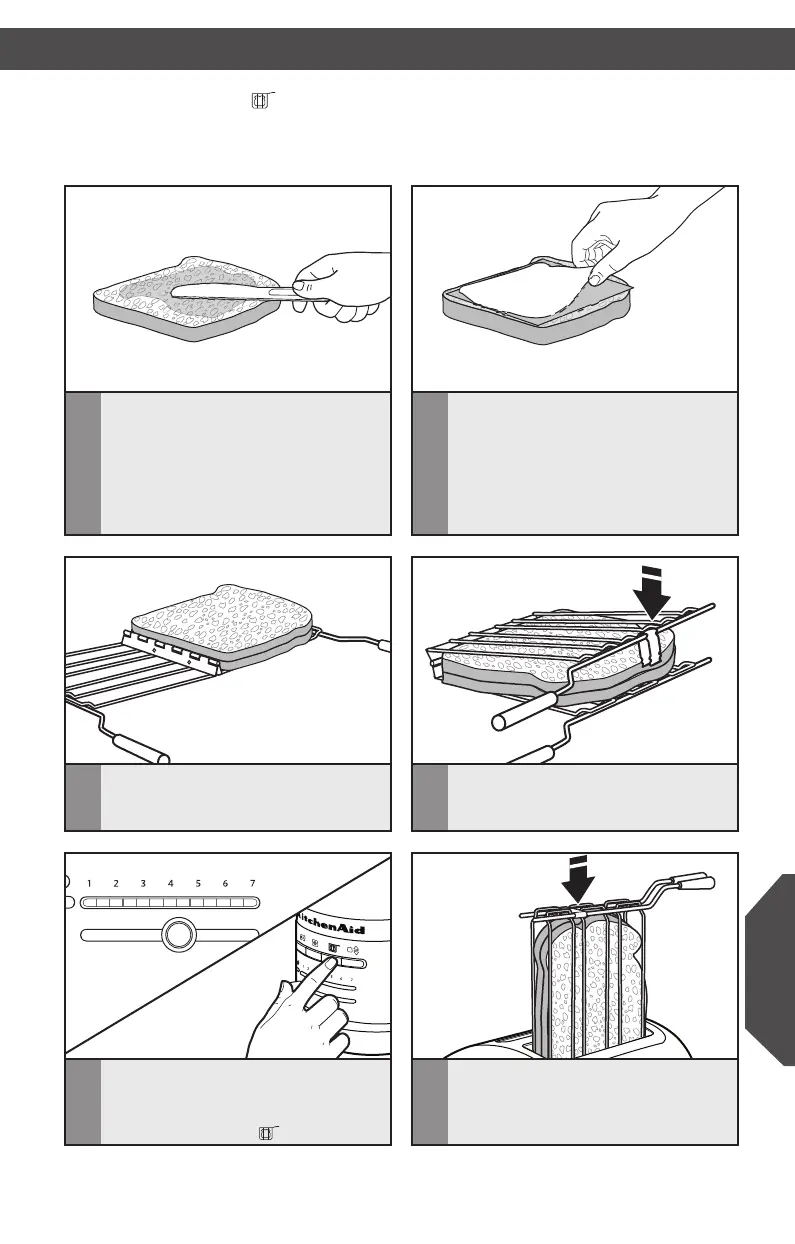 1 2 3 4 5 6 7

KitchenAid