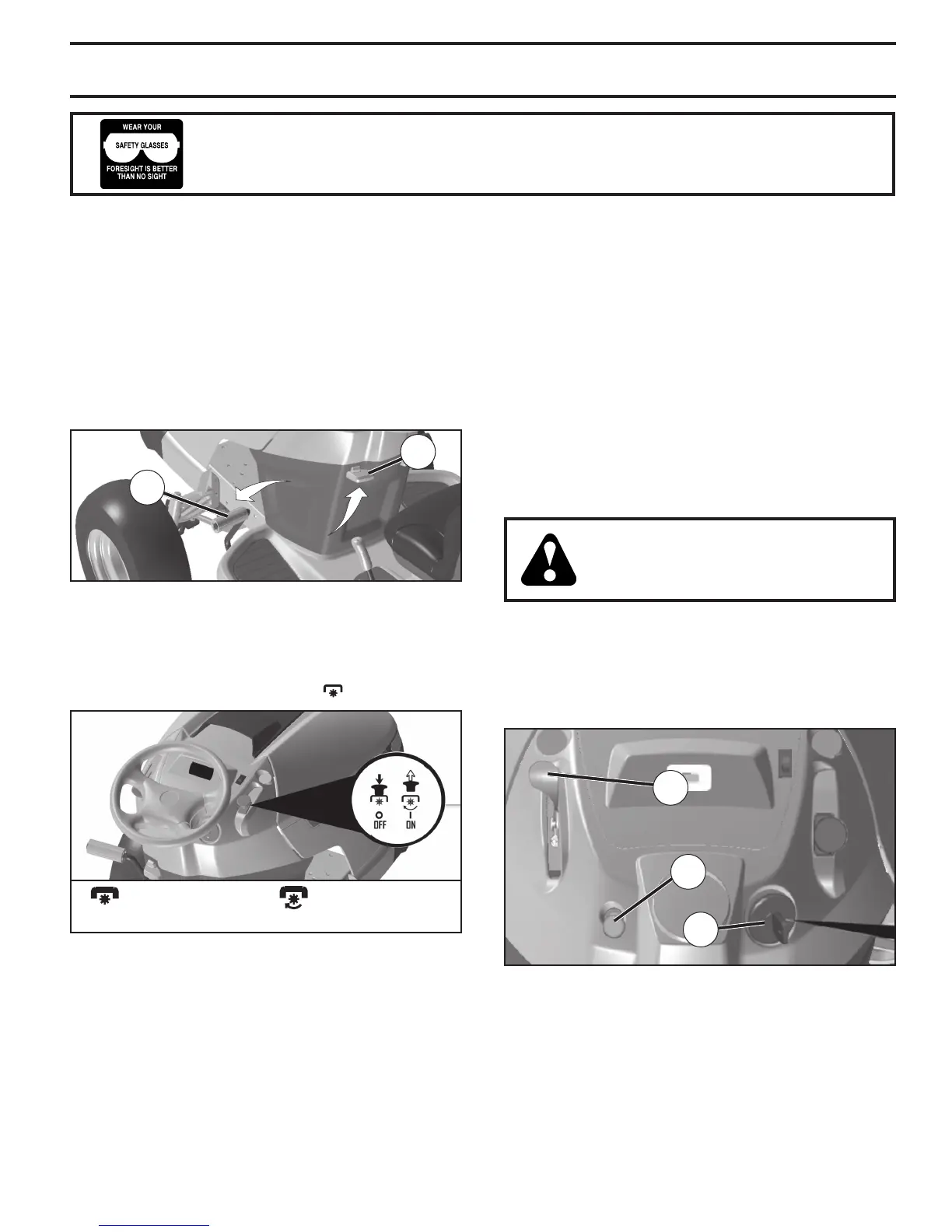 WEAR YOUR
SAFETY GLASSES
FORESIGHT IS BETTER THAN NO SIGHT

OFF

ON