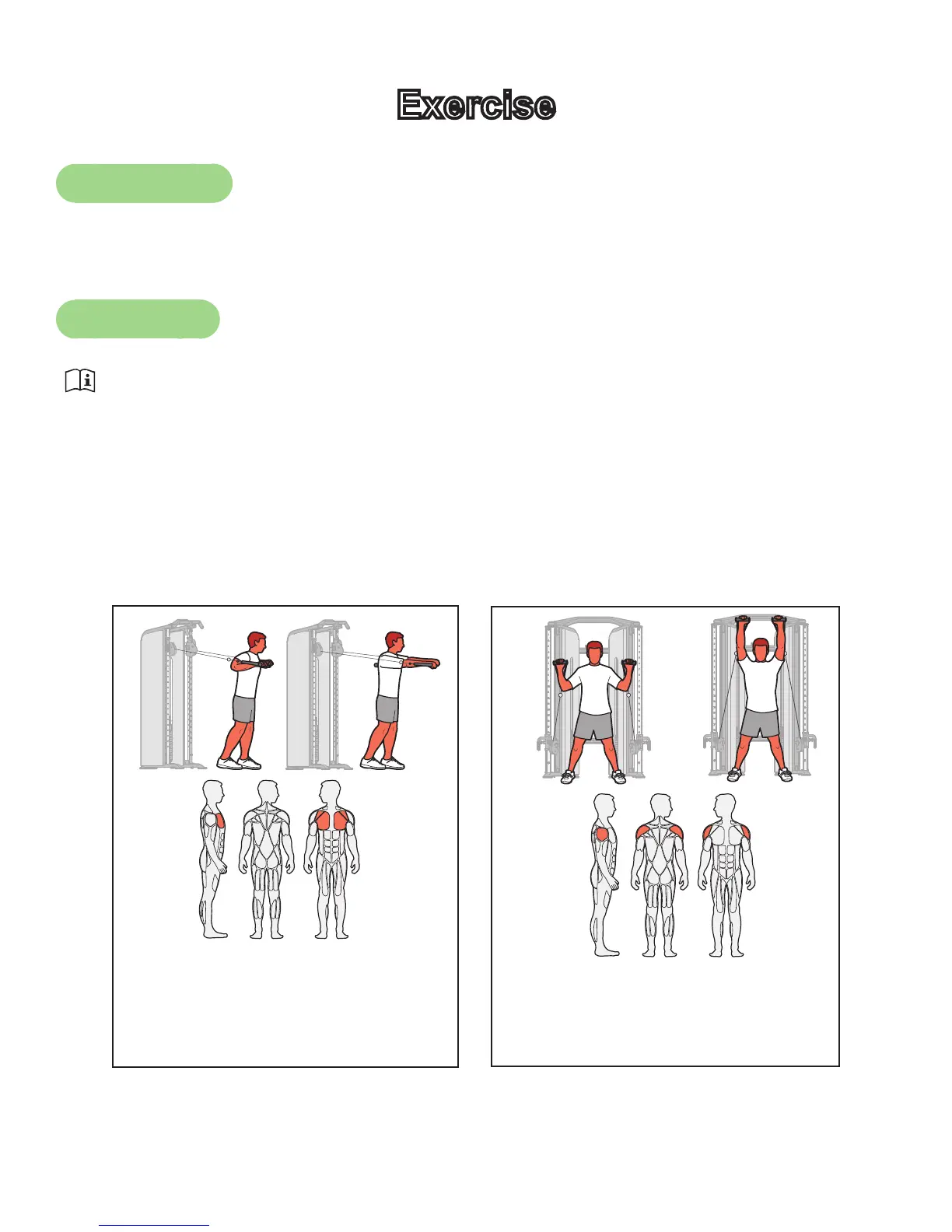 Exercise