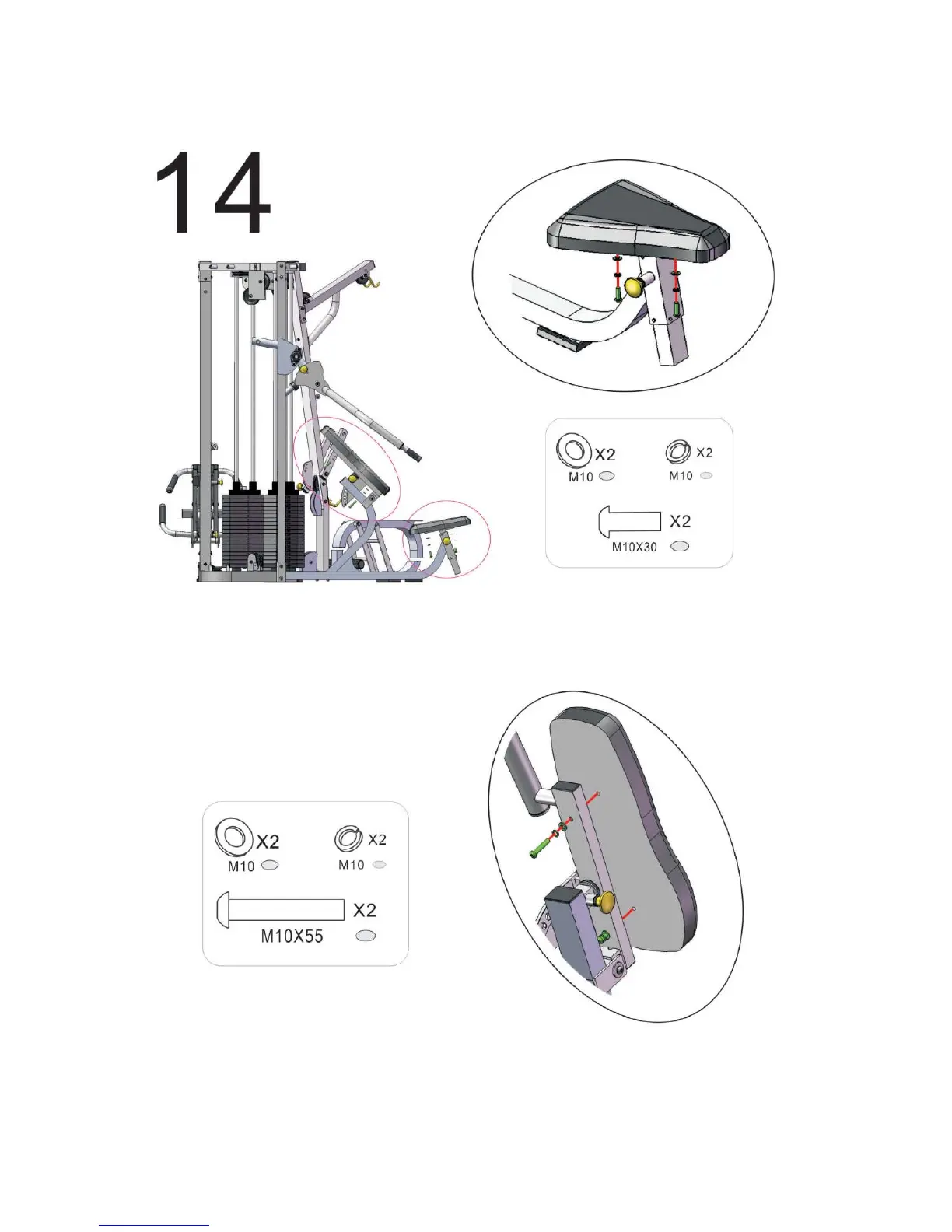 14

X2
M10

X2
M10

X2
M10X30

X2
M10

X2
M10

X2
M10X55