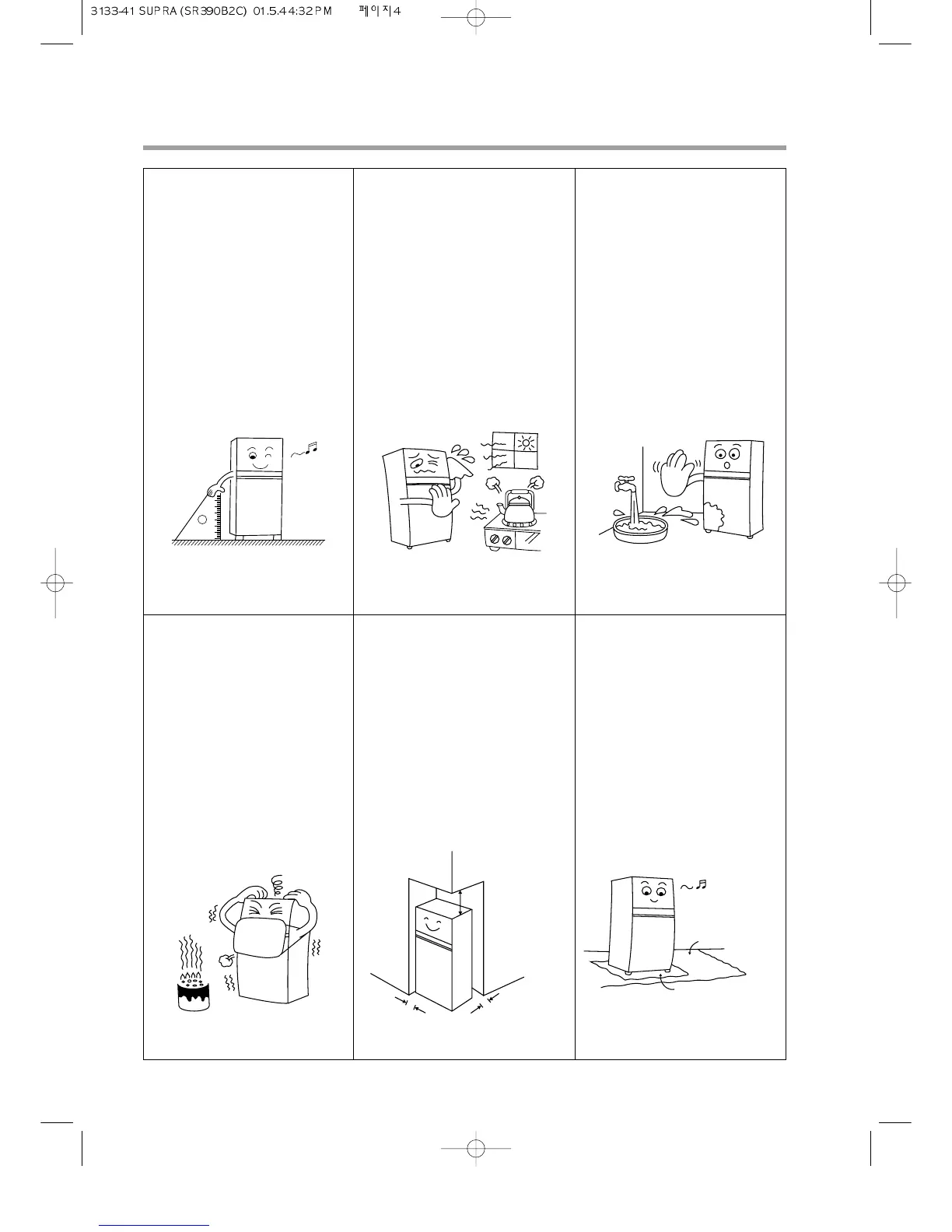 3133-41 SUPRA (SR390B2C) 01.5.4 4:32 PM 페이지4