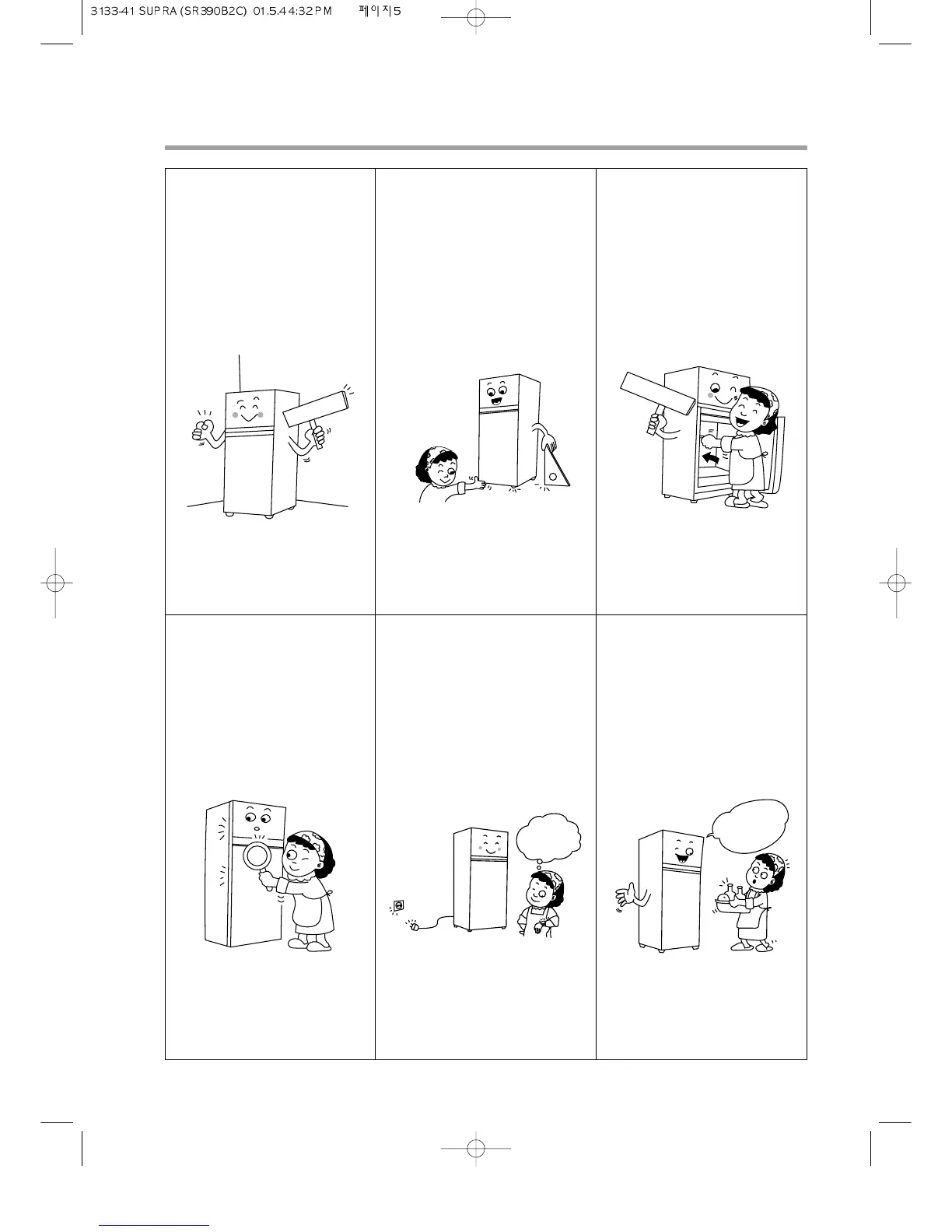 3133-41 SUPRA (SR390B2C) 01.5.4 4:32 PM 페이지5