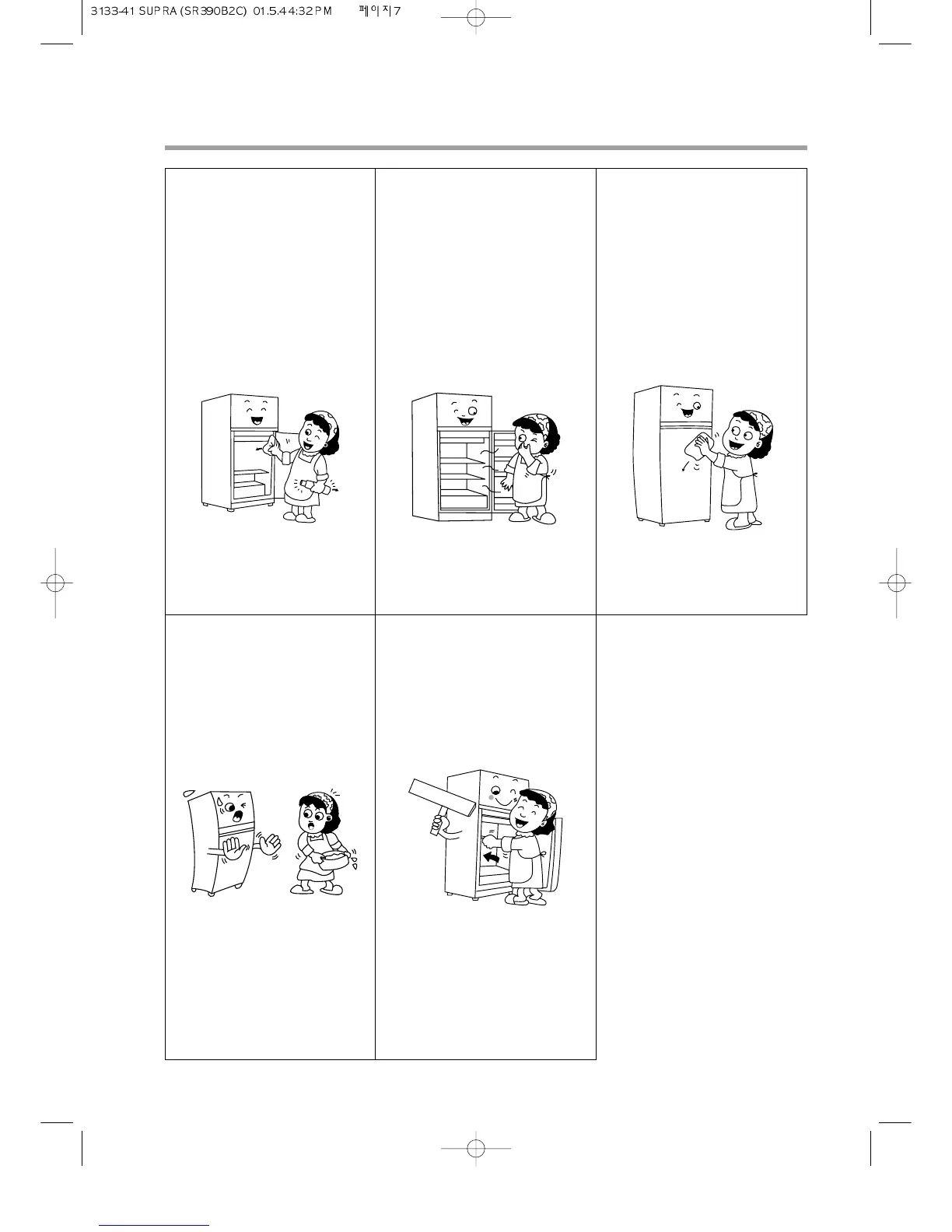 3133-41 SUPRA (SR390B2C) 01.5.4 4:32 PM 페이지7