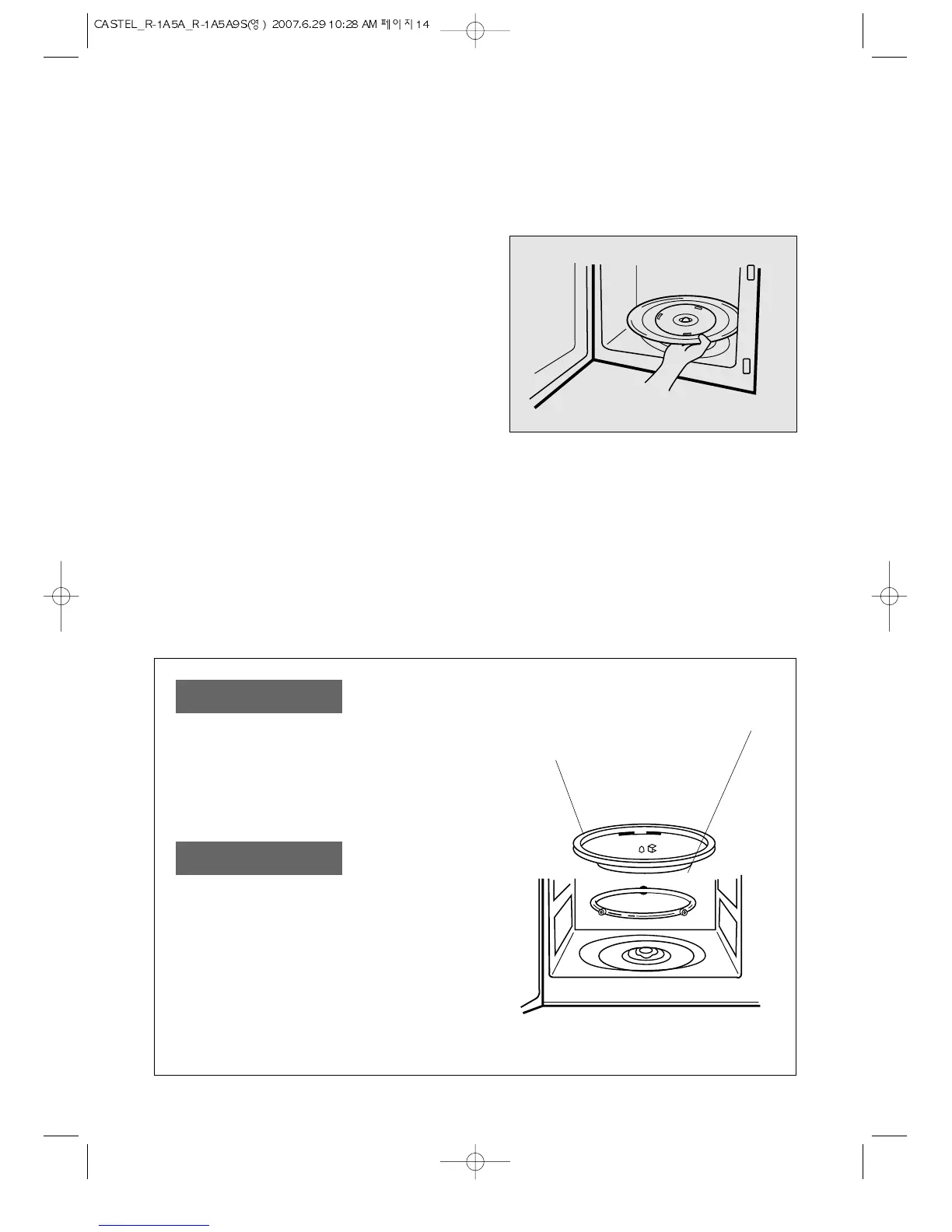 CASTEL_R-1A5A_R-1A5A9S(영) 2007.6.29 10:28 AM 페이지14