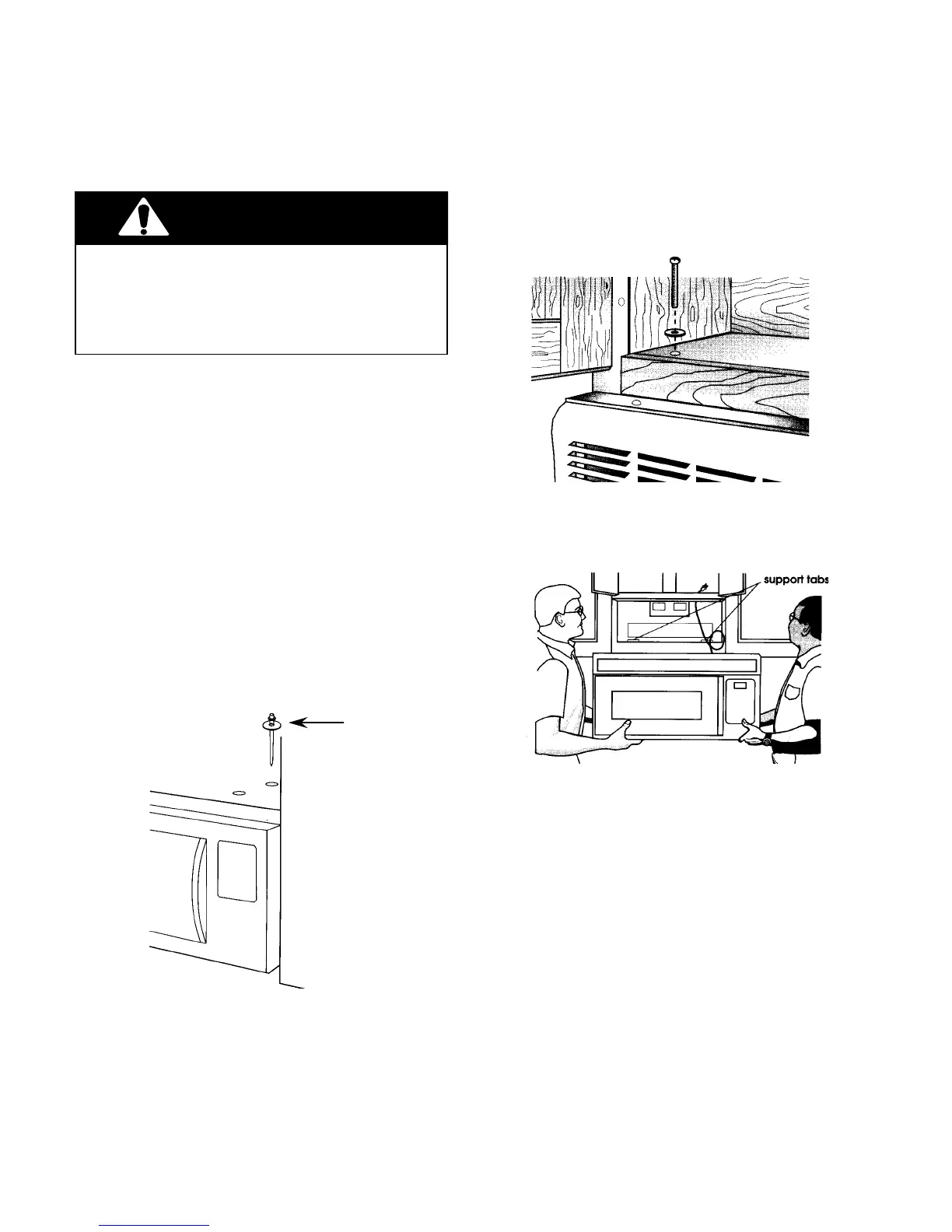 support tabs