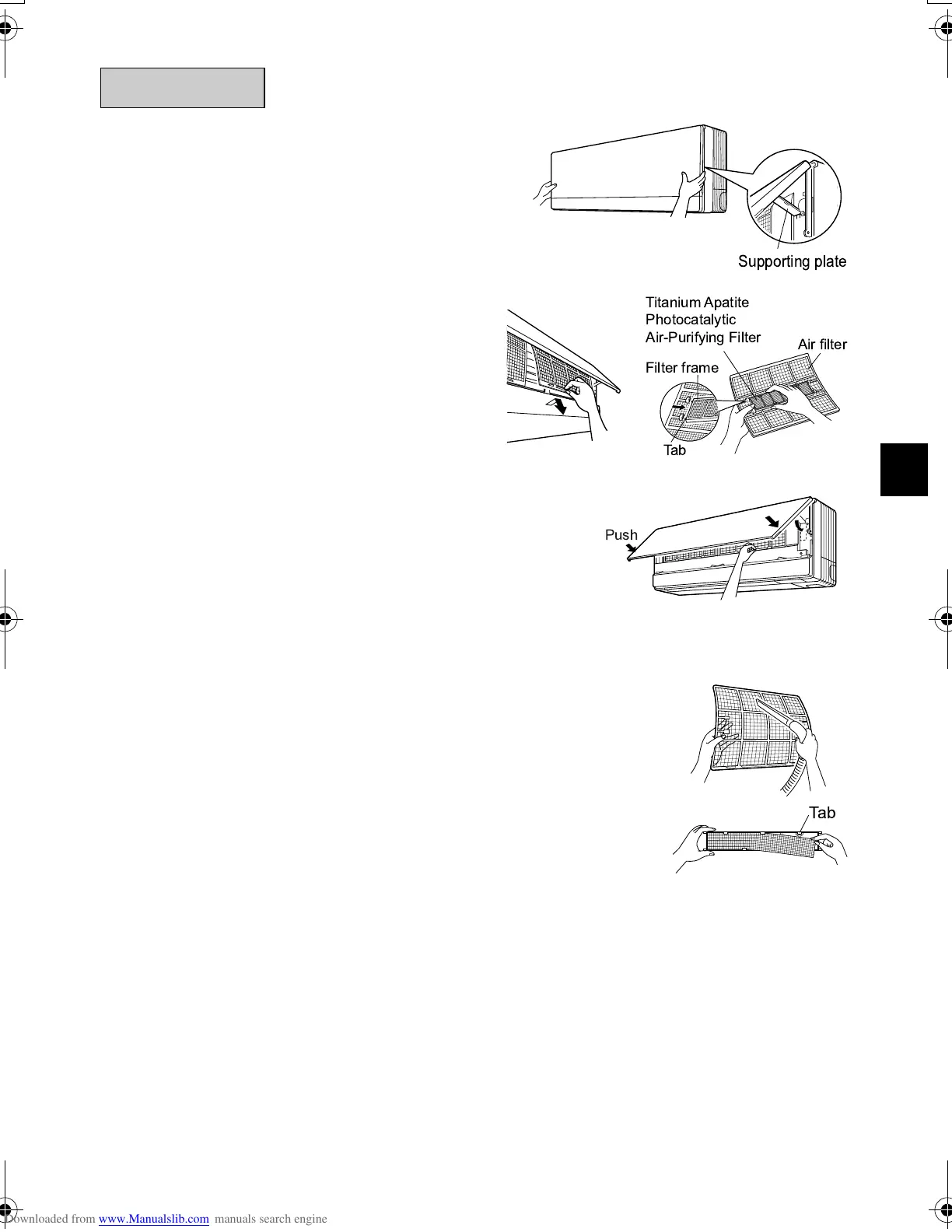 Supporting plate

Titanium Apatite Photocatalytic Air-Purifying Filter

Air filter

Filter frame

Tab

Push

Tab

Downloaded from www.Manualslib.com manuals search engine