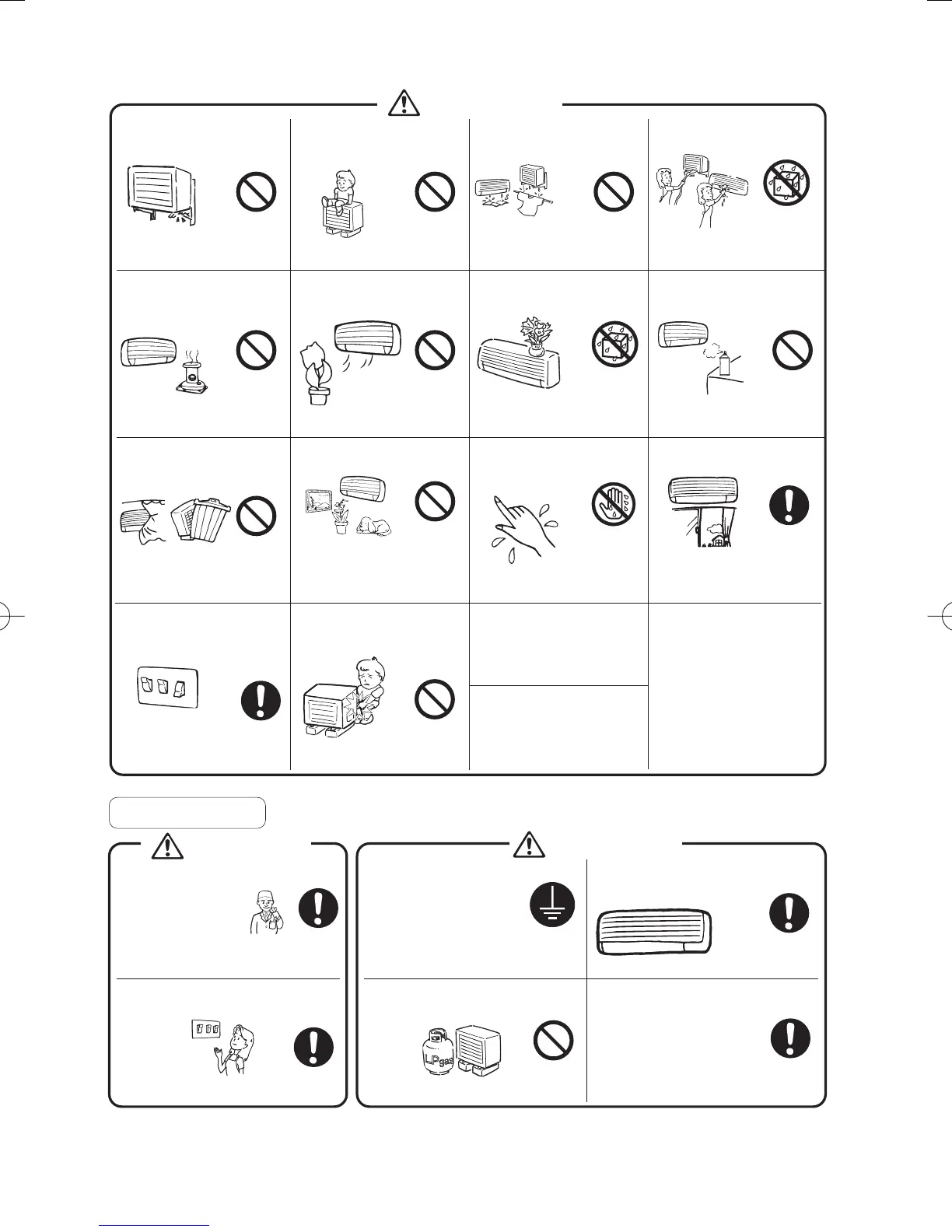 LPgas