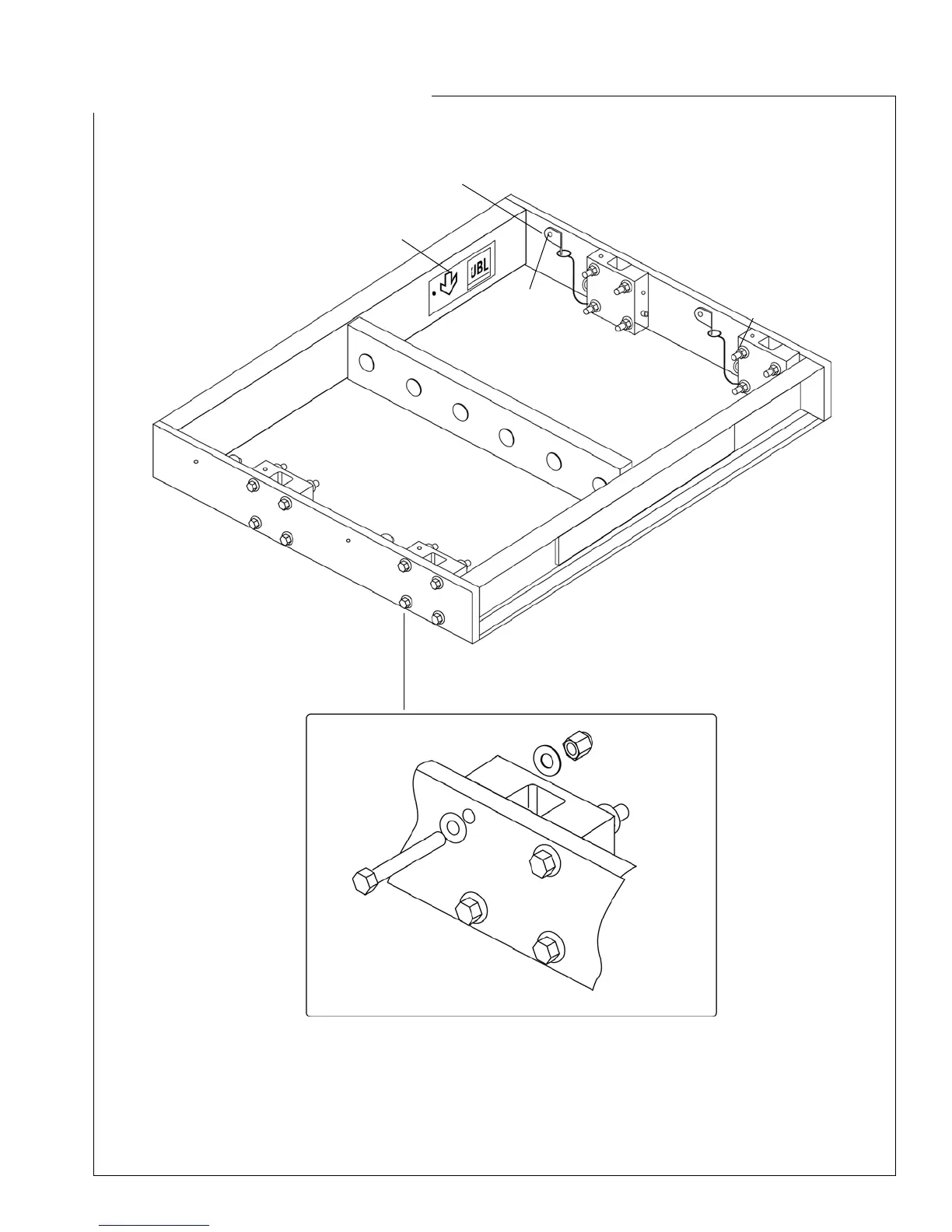 JBL