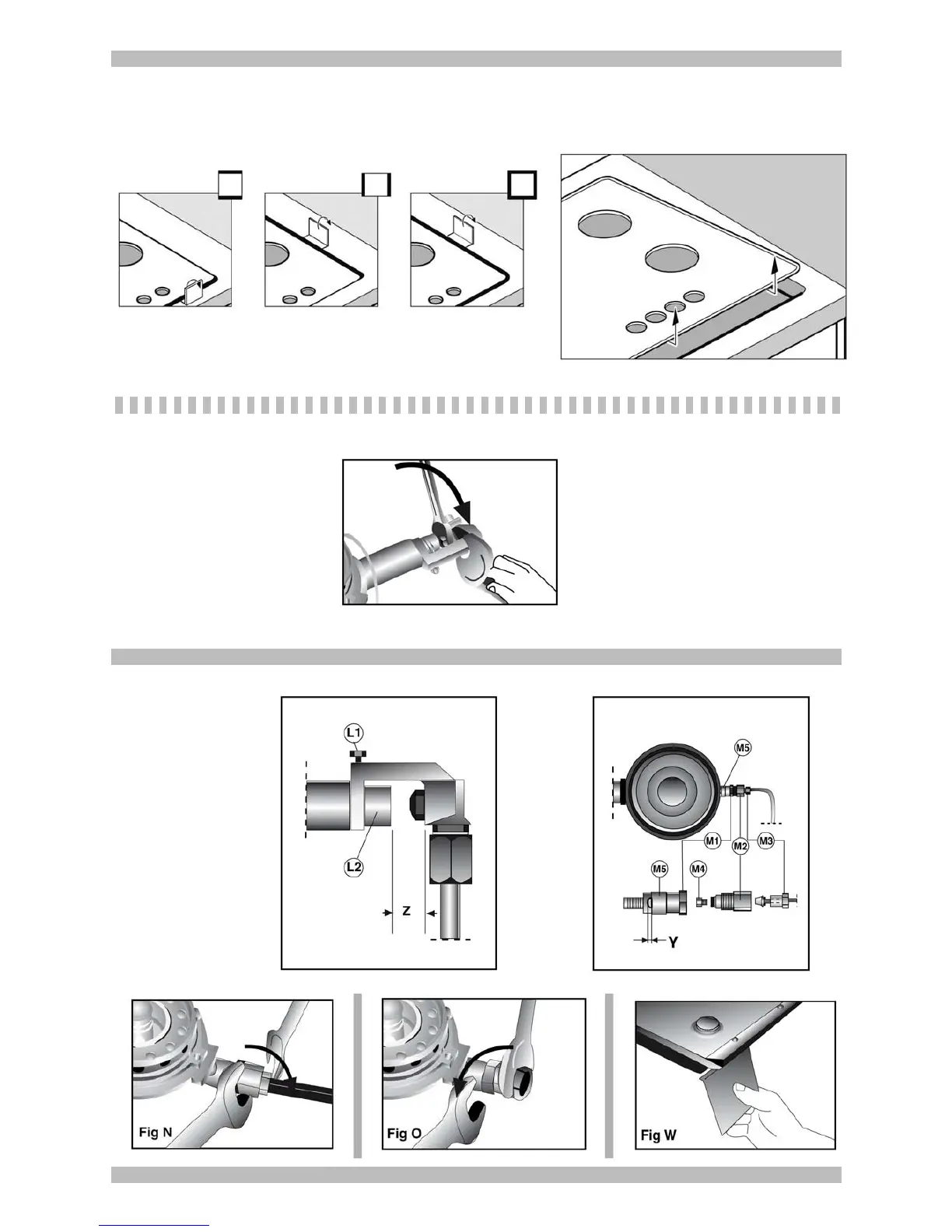 L1

L2

Z

M5

M1

M2

M3

M5

M4

Y

Fig N

Fig O

Fig W