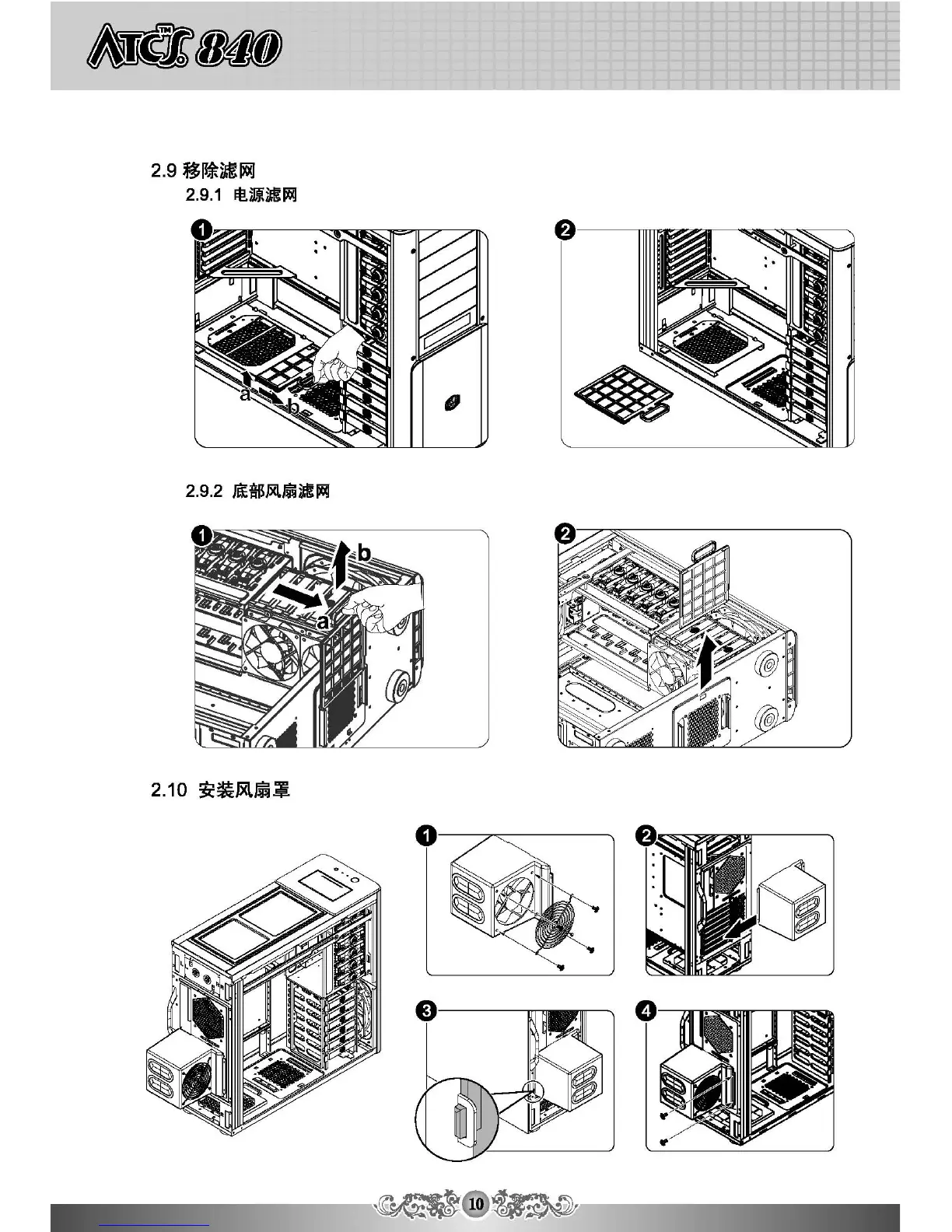 ATCS 840

2.9 移除滤网

2.9.1 电源滤网

1

a

b

2

2.9.2 底部风扇滤网

1

b

a

2

2.10 安装风扇罩

1

2

3

4

10