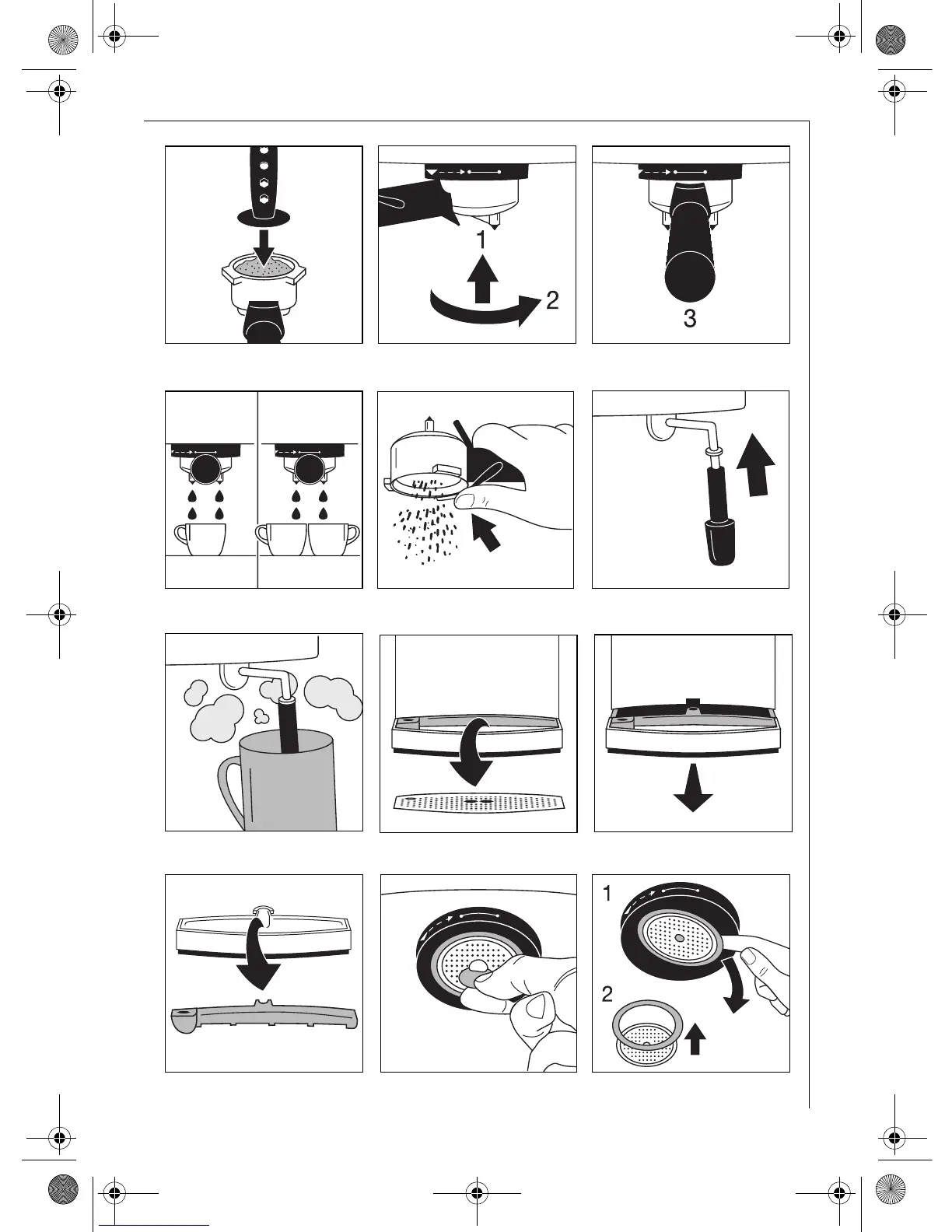 1
2
3
1
2