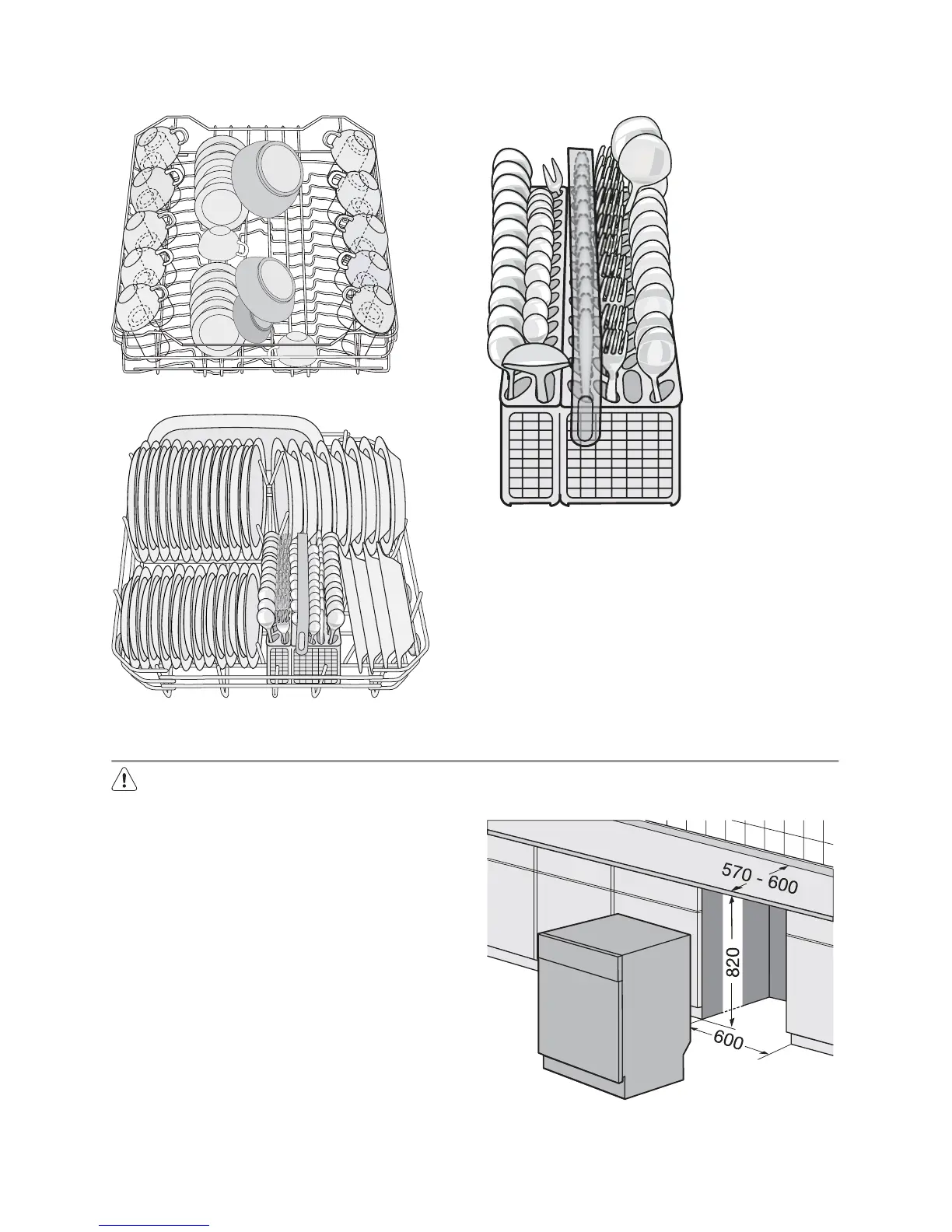 570 - 600

820

600