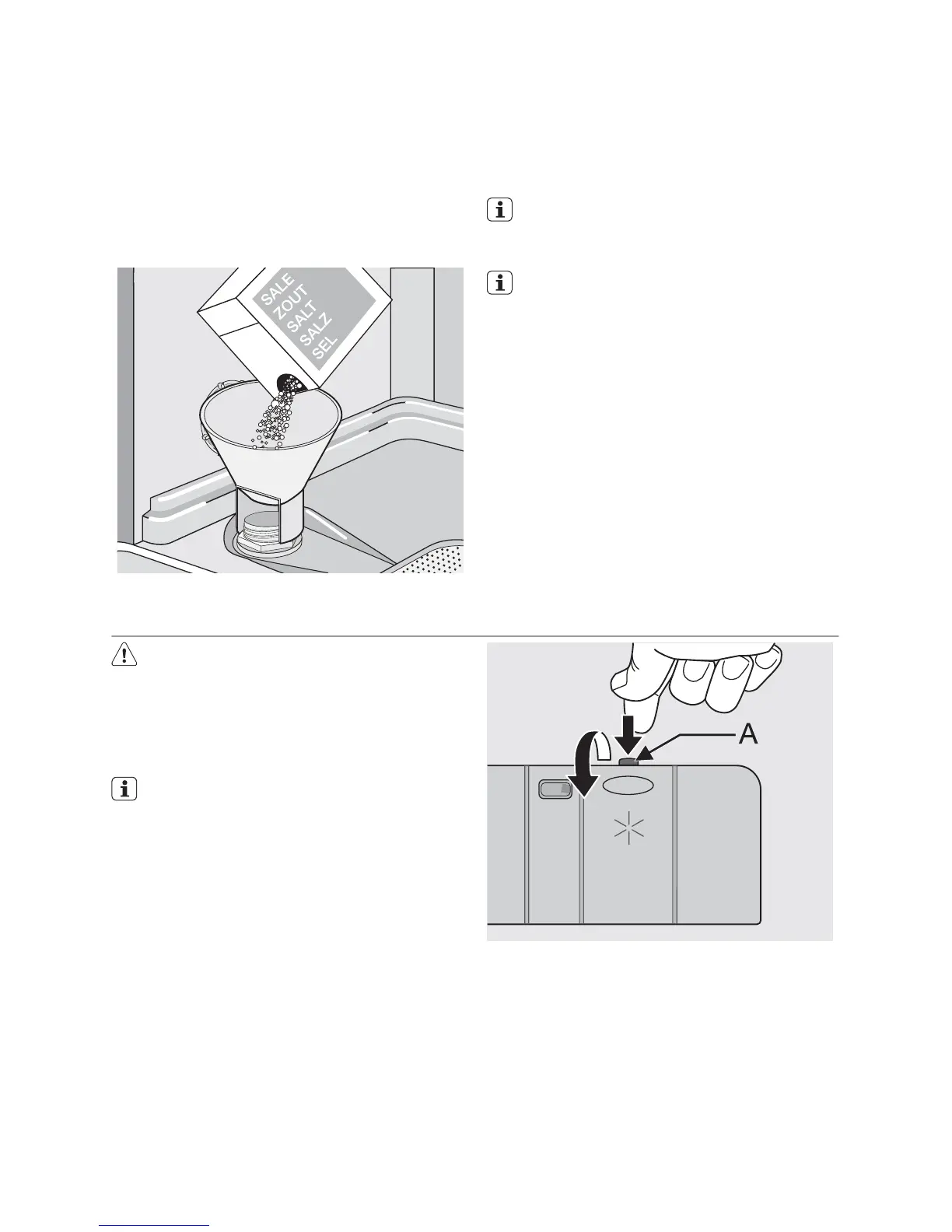 SALE
ZOUT
SALT
SALZ
SEL

A