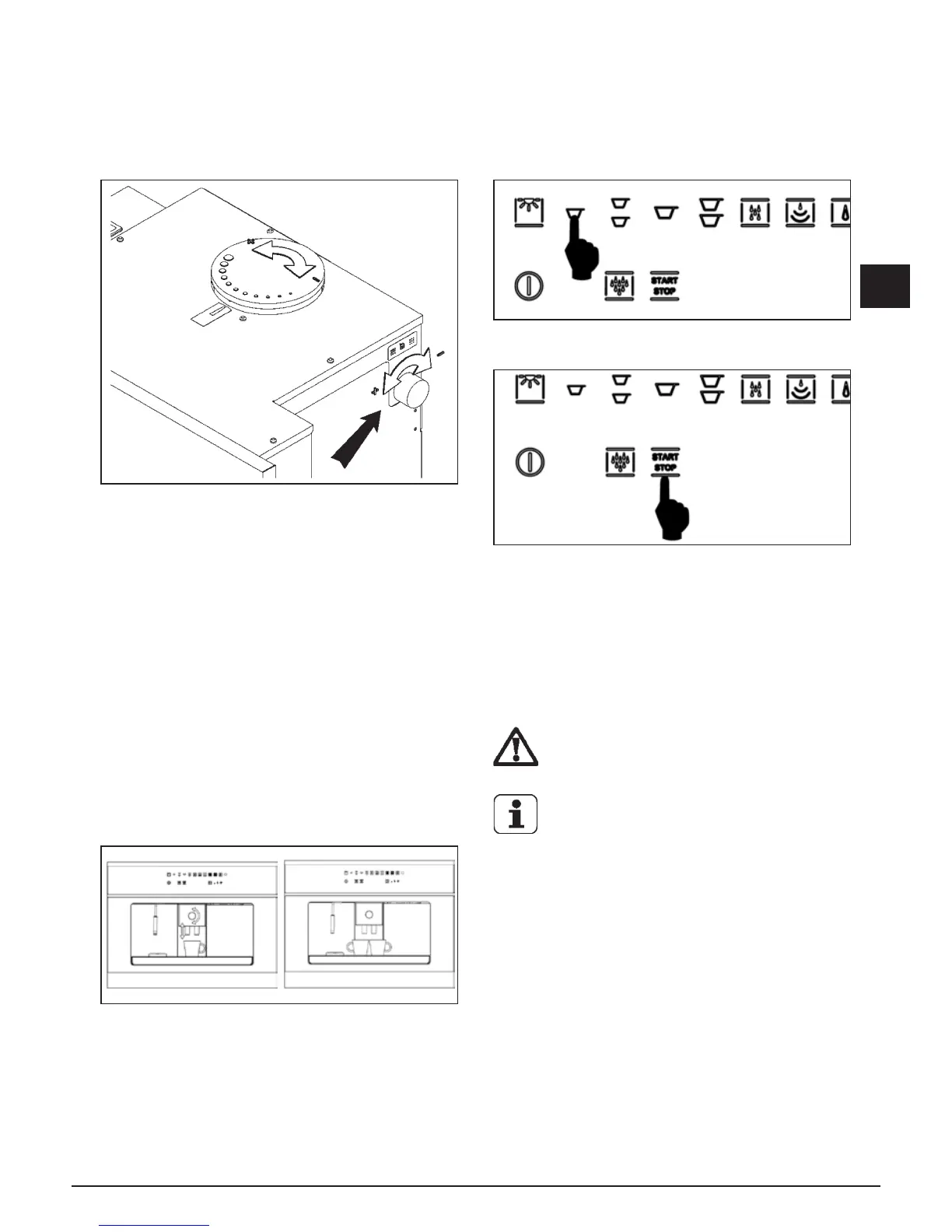 START
STOP

START
STOP