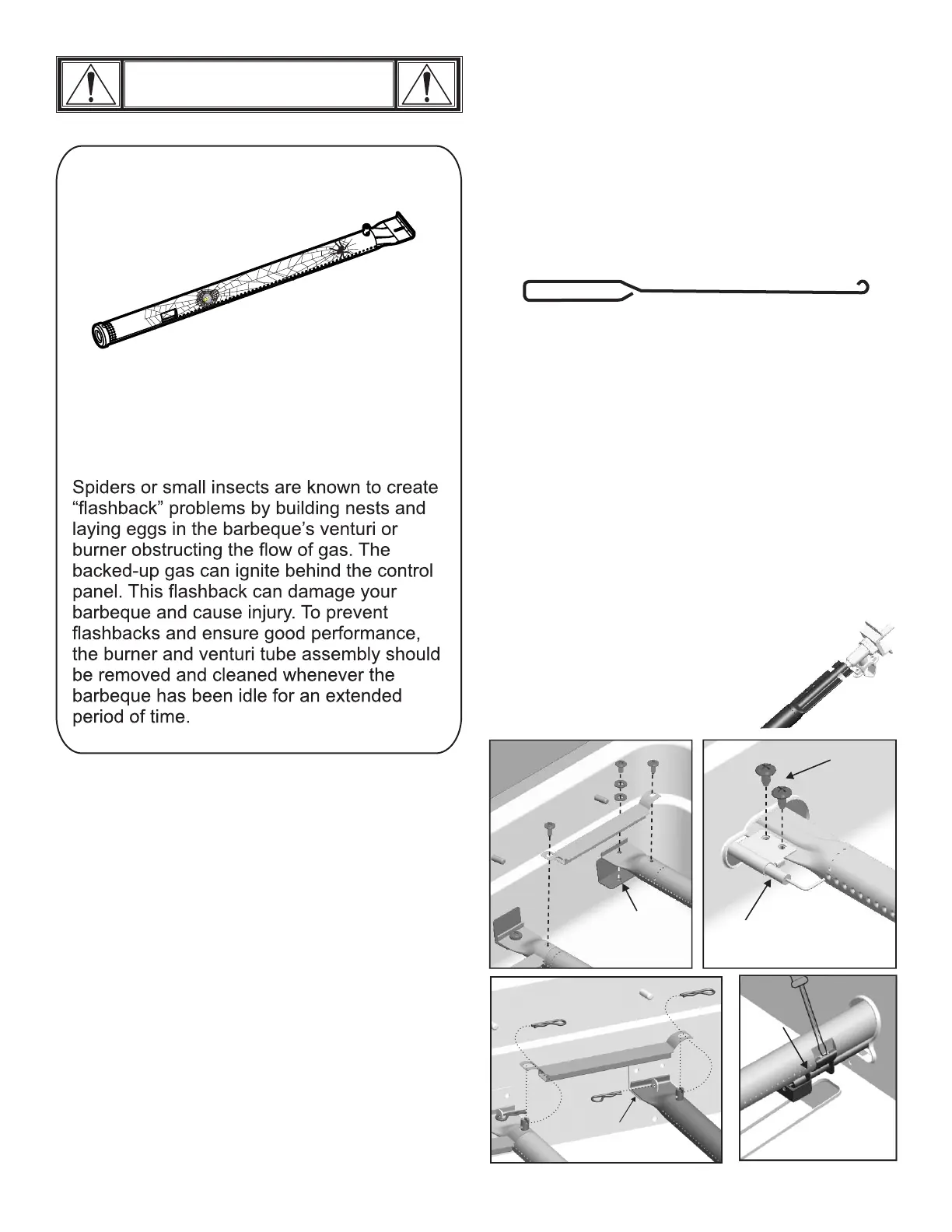 Spiders or small insects are known to create “flashback” problems by building nests and laying eggs in the barbeque’s venturi or burner obstructing the flow of gas. The backed-up gas can ignite behind the control panel. This flashback can damage your barbeque and cause injury. To prevent flashbacks and ensure good performance, the burner and venturi tube assembly should be removed and cleaned whenever the barbeque has been idle for an extended period of time.