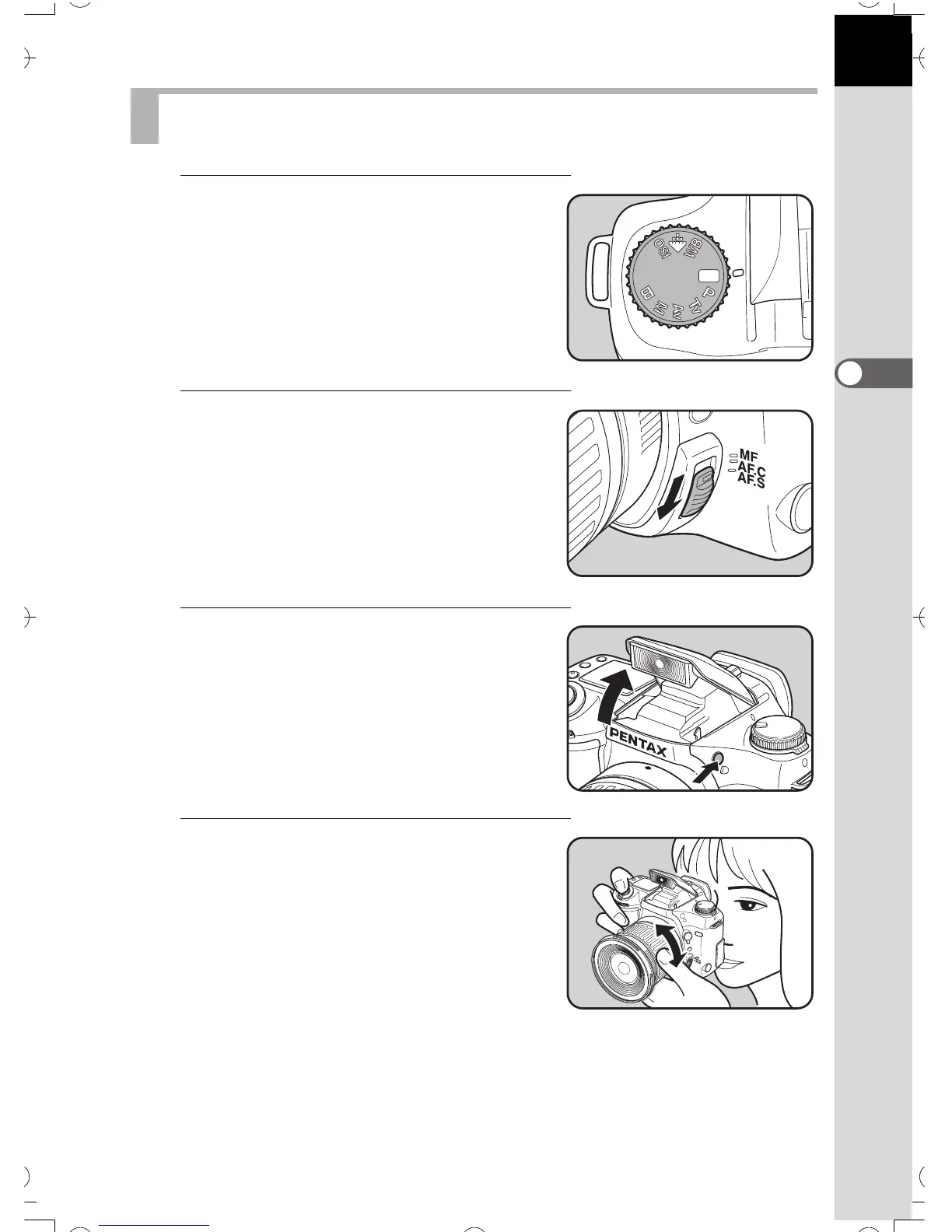 ISO
WB
P
Tv
Av
M
B

MF
AF.C
AF.S

PENTAX