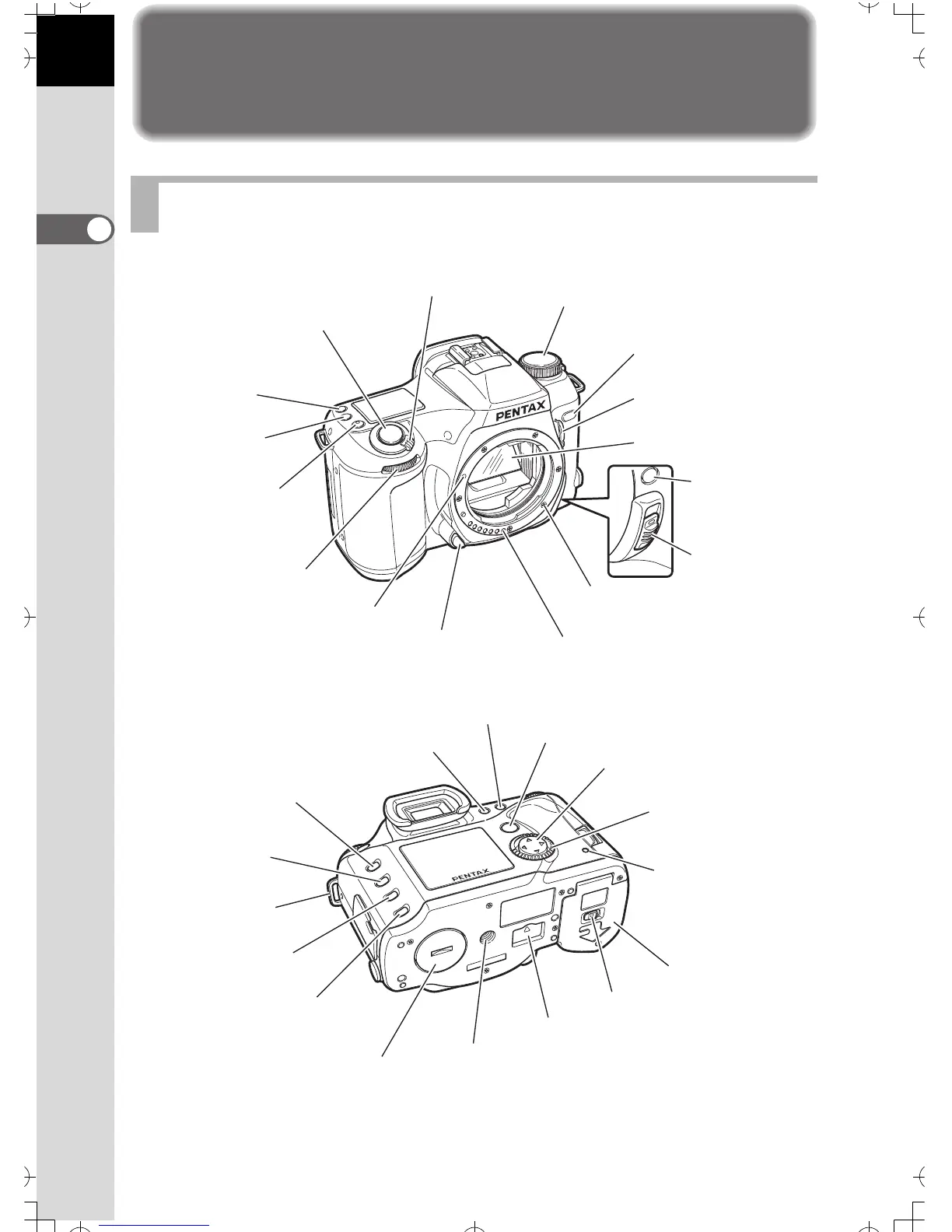 PENTAX

PENTAX