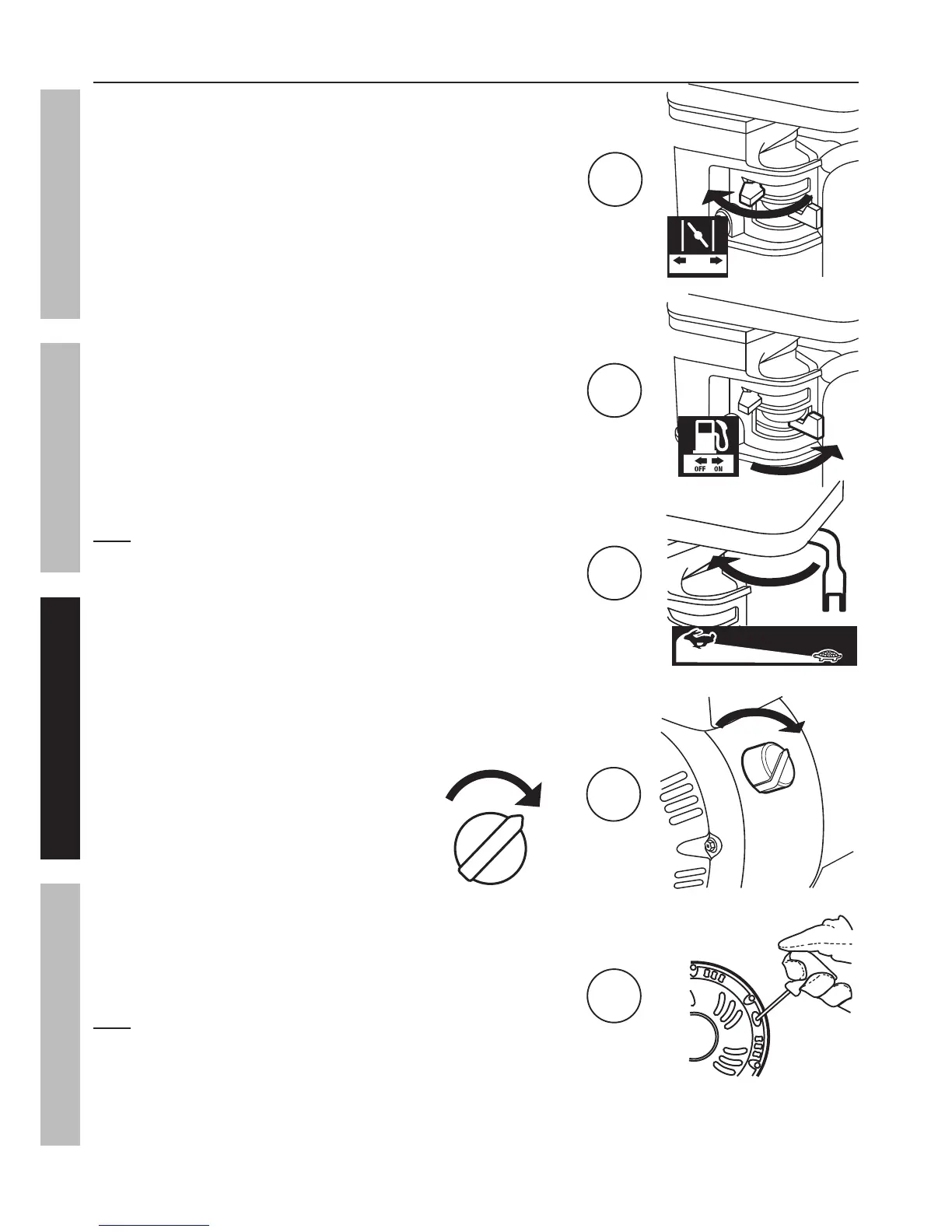 OFF ON