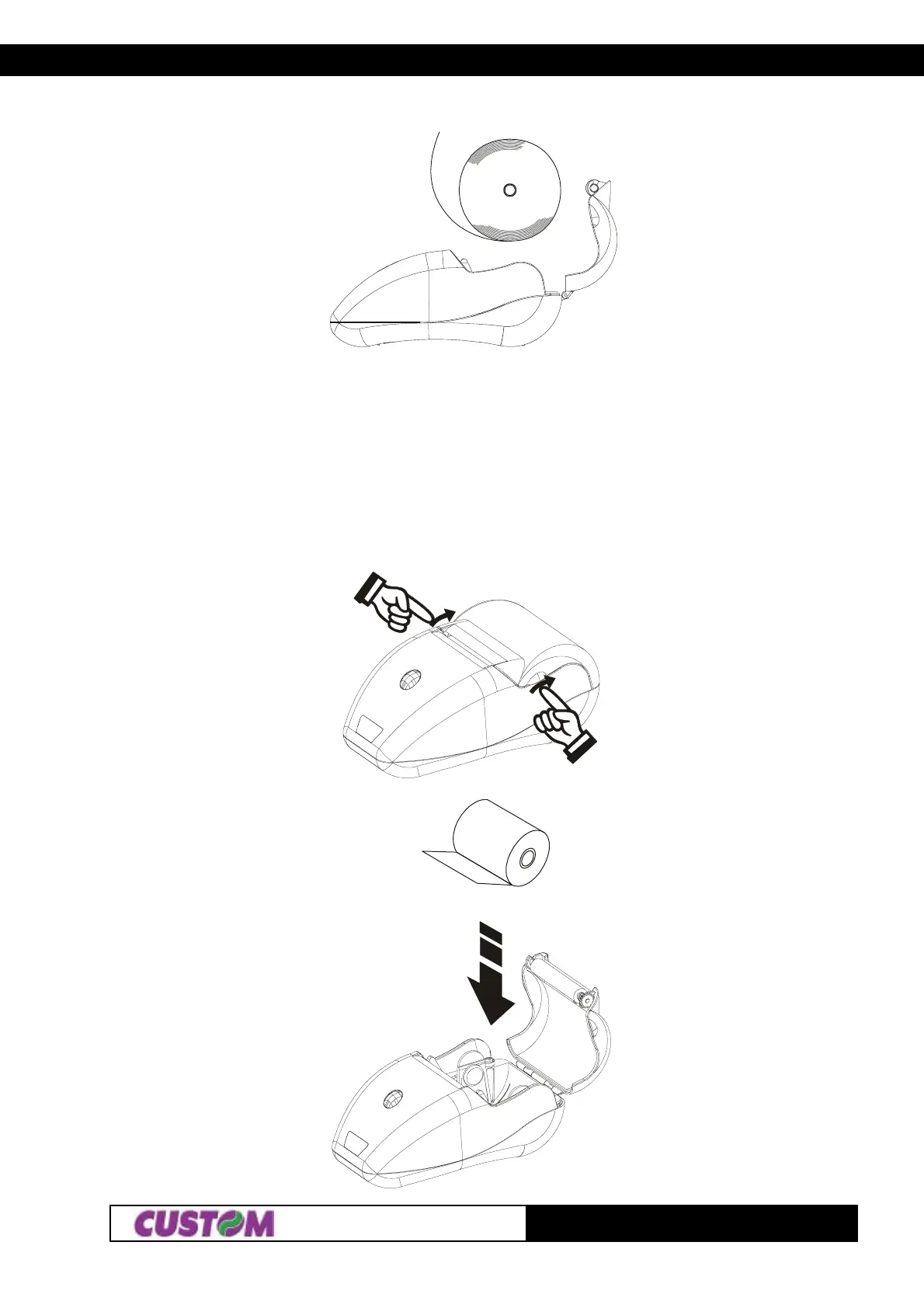 CUSTOM