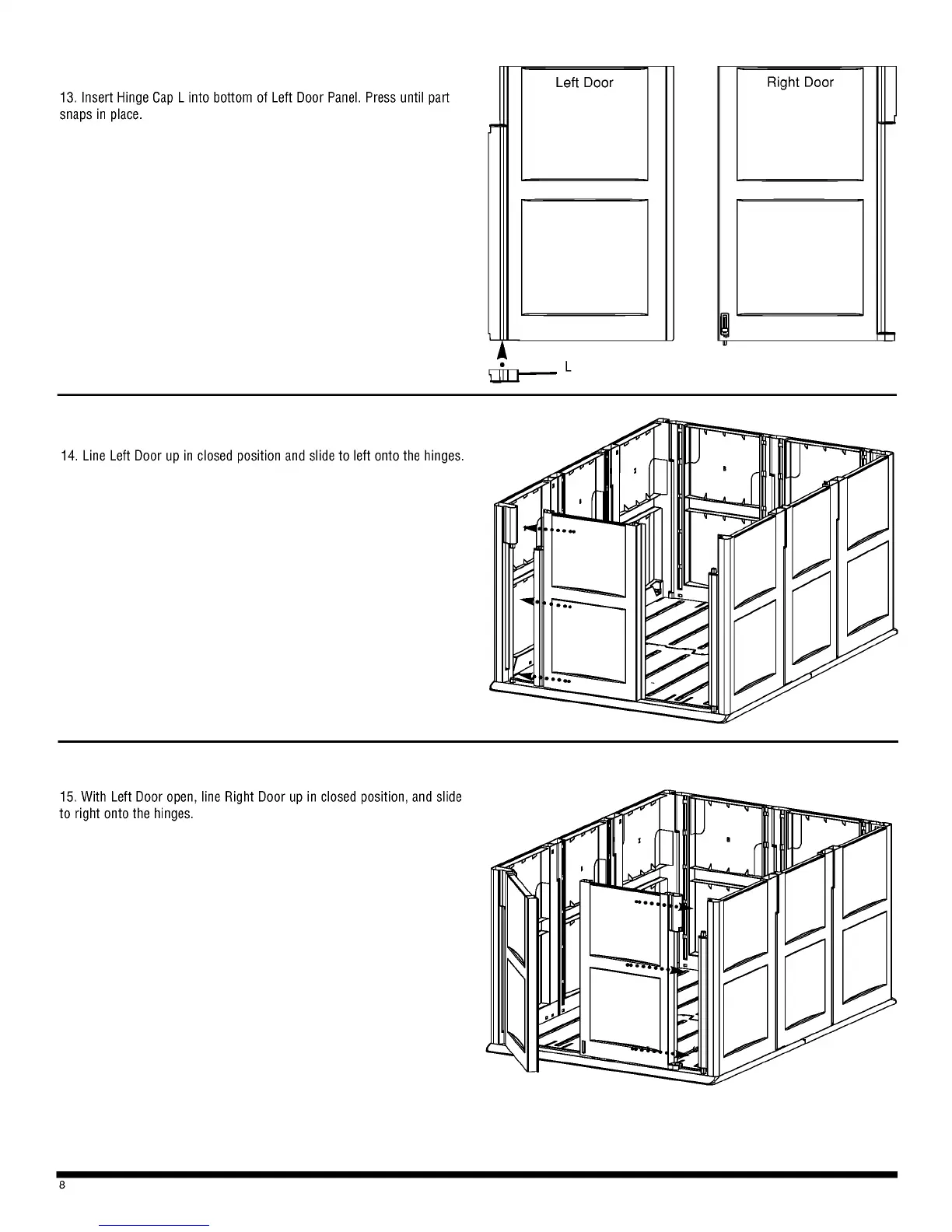 13. Insert Hinge Cap L into bottom of Left Door Panel. Press until part snaps in place.

Left Door

Right Door

L

14. Line Left Door up in closed position and slide to left onto the hinges.

15. With Left Door open, line Right Door up in closed position, and slide to right onto the hinges.

8