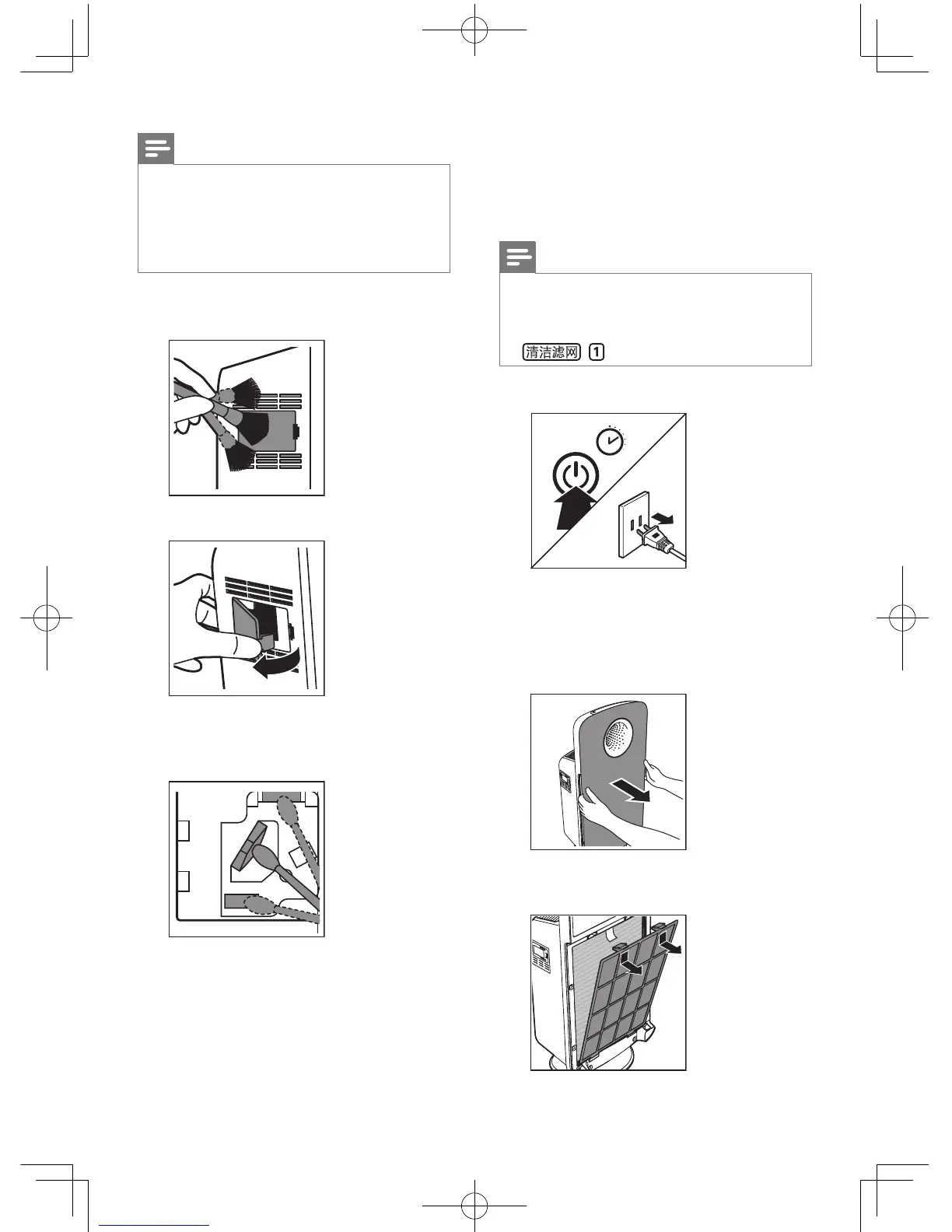 清洁滤网 1