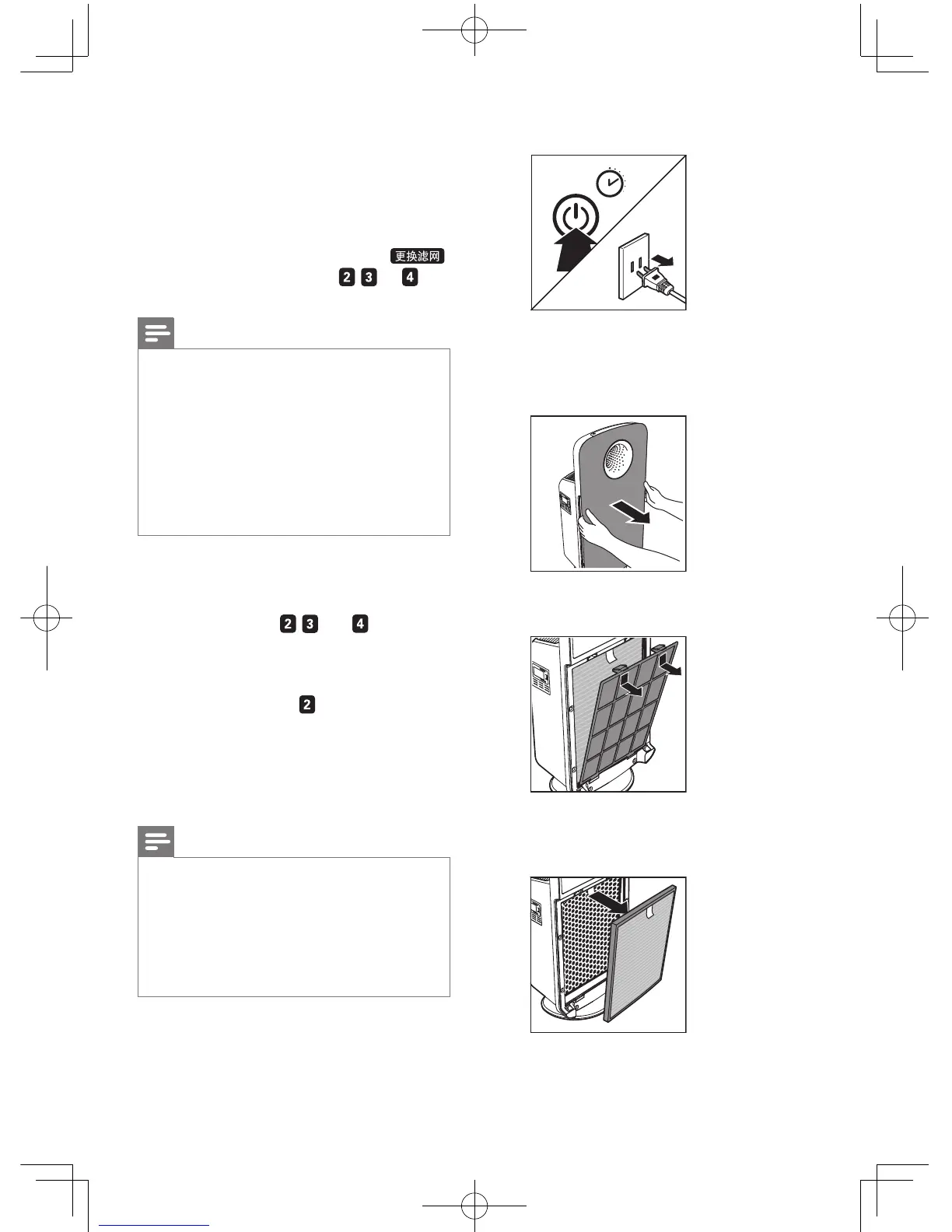 更换滤网

2 3 4

2 3 4

2