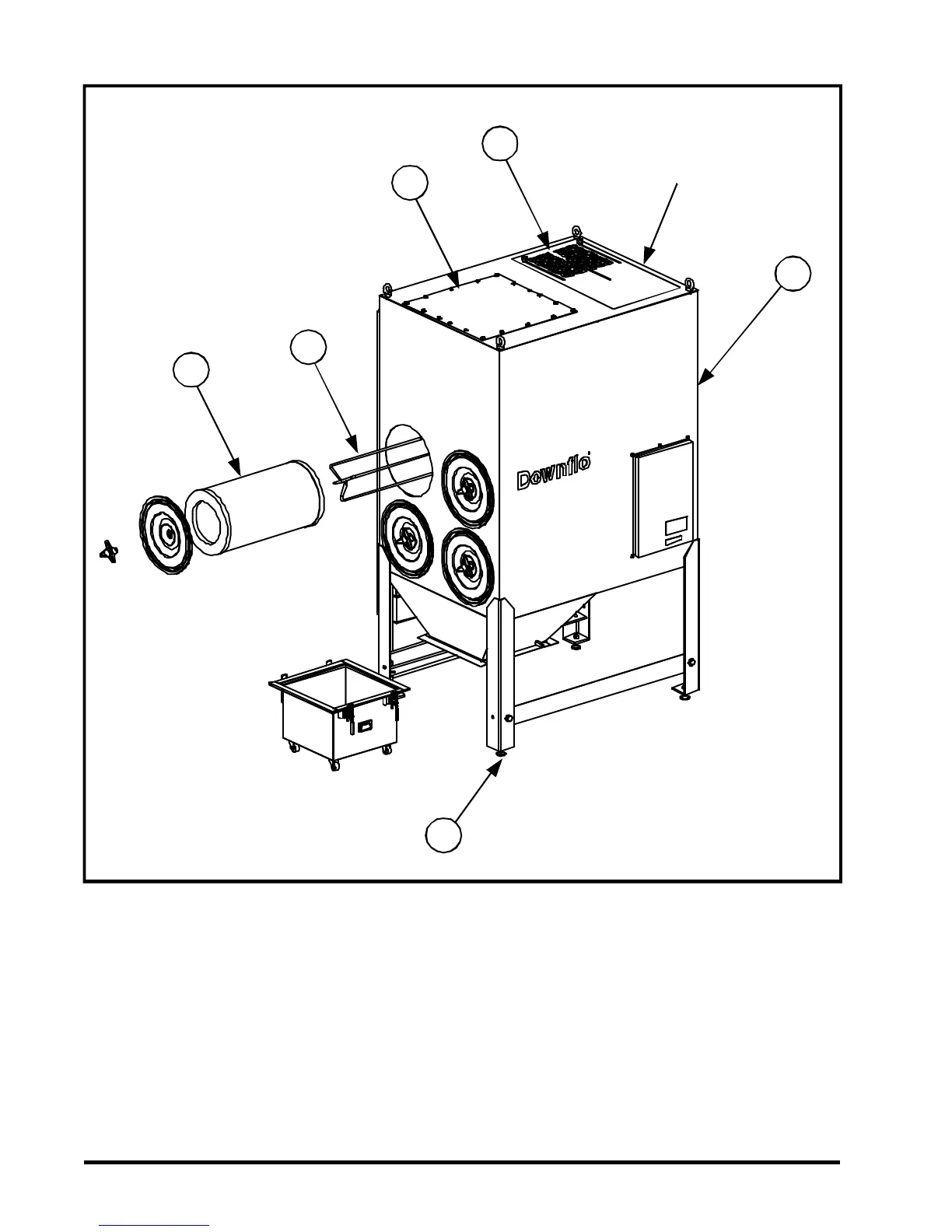 Downflo