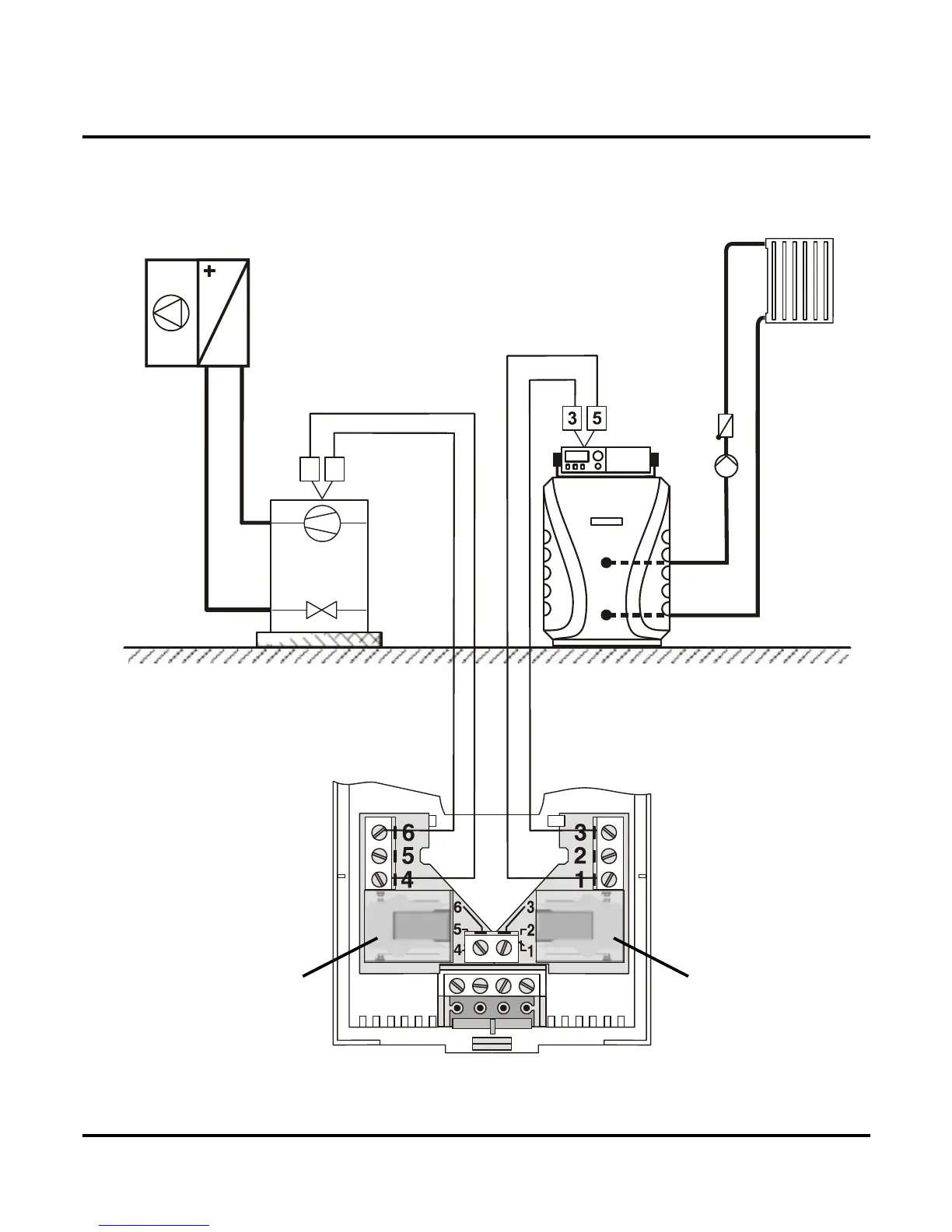 +

3 5

6
5
4

3
2
1

6
5
4

3
2
1