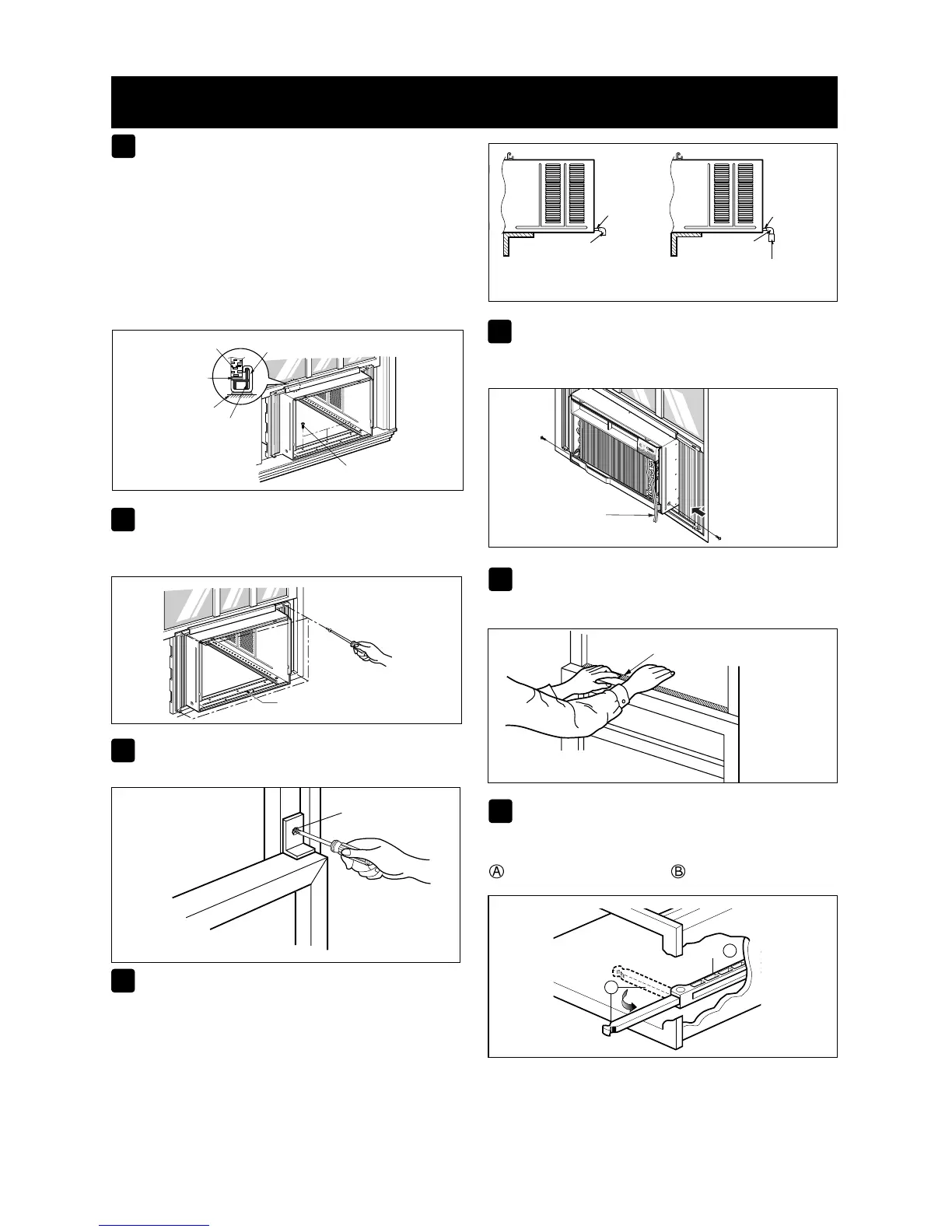 Ⓐ Ⓑ