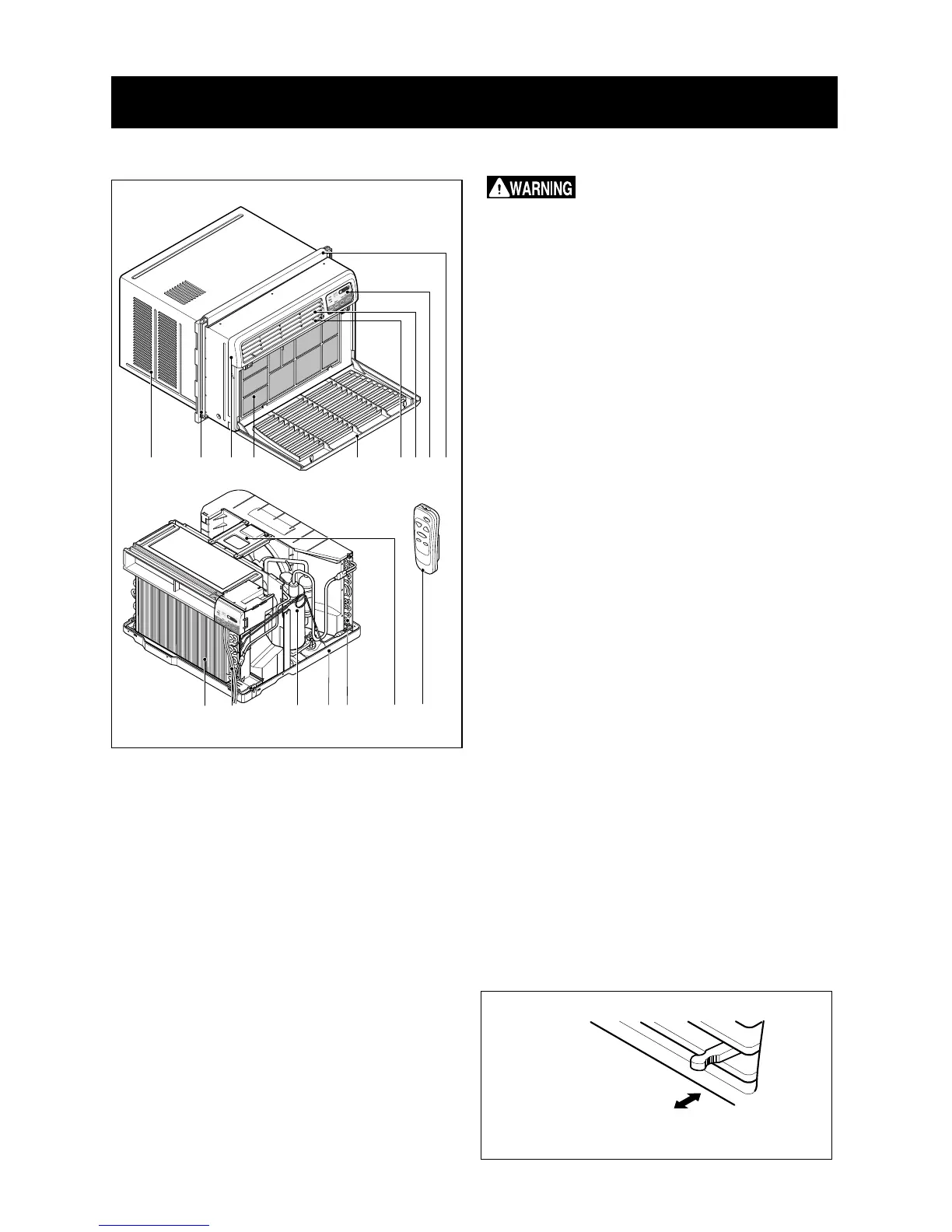 WARNING