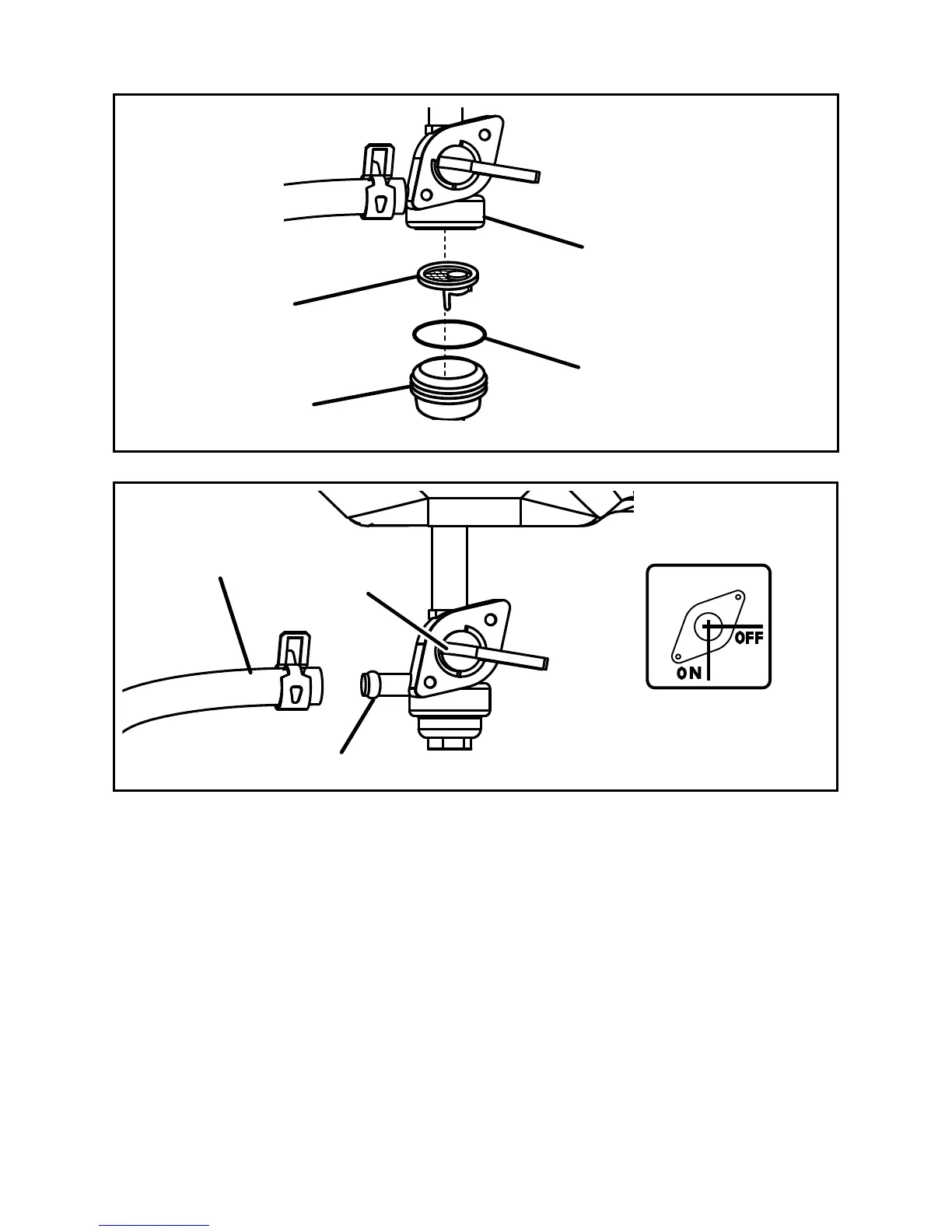 OFF
ON