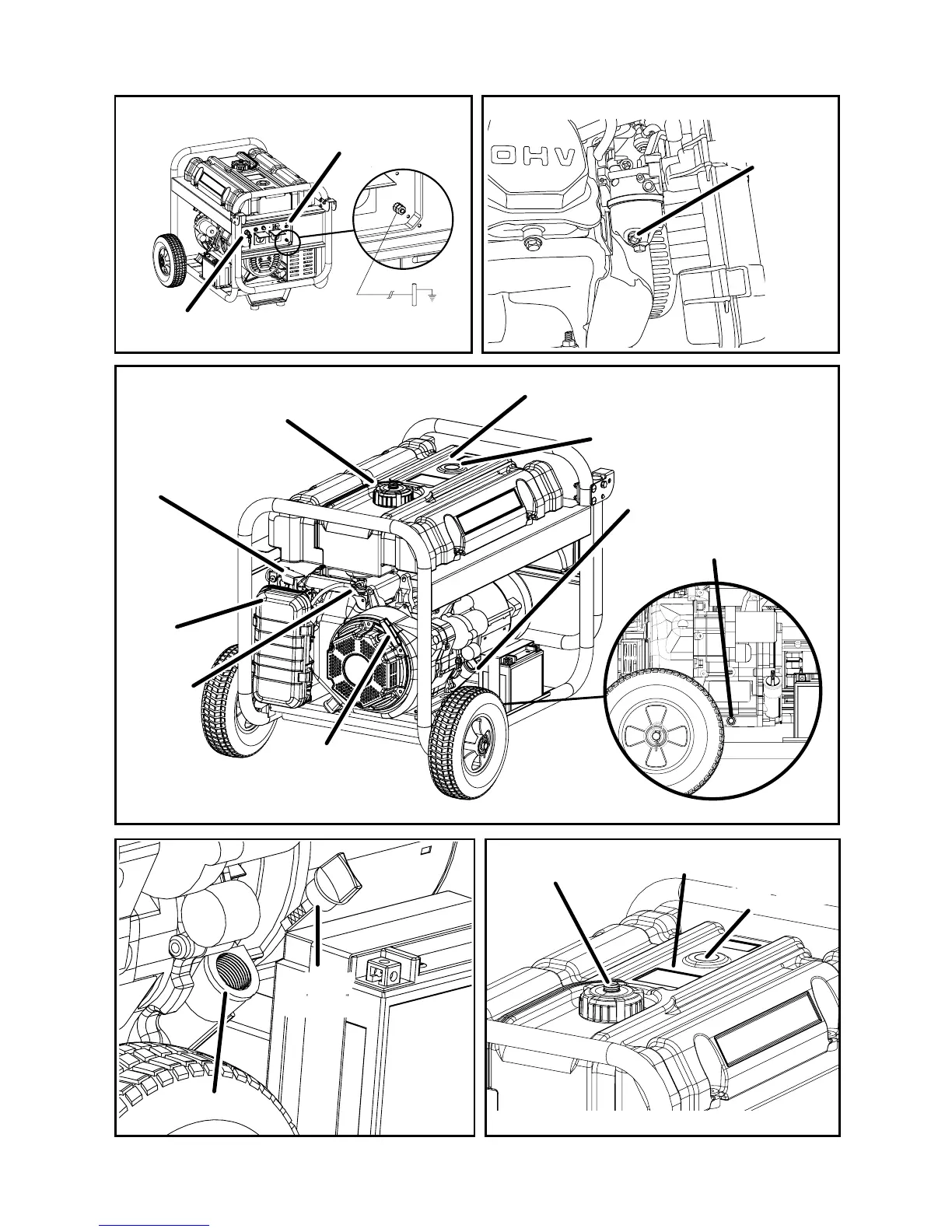 OHV