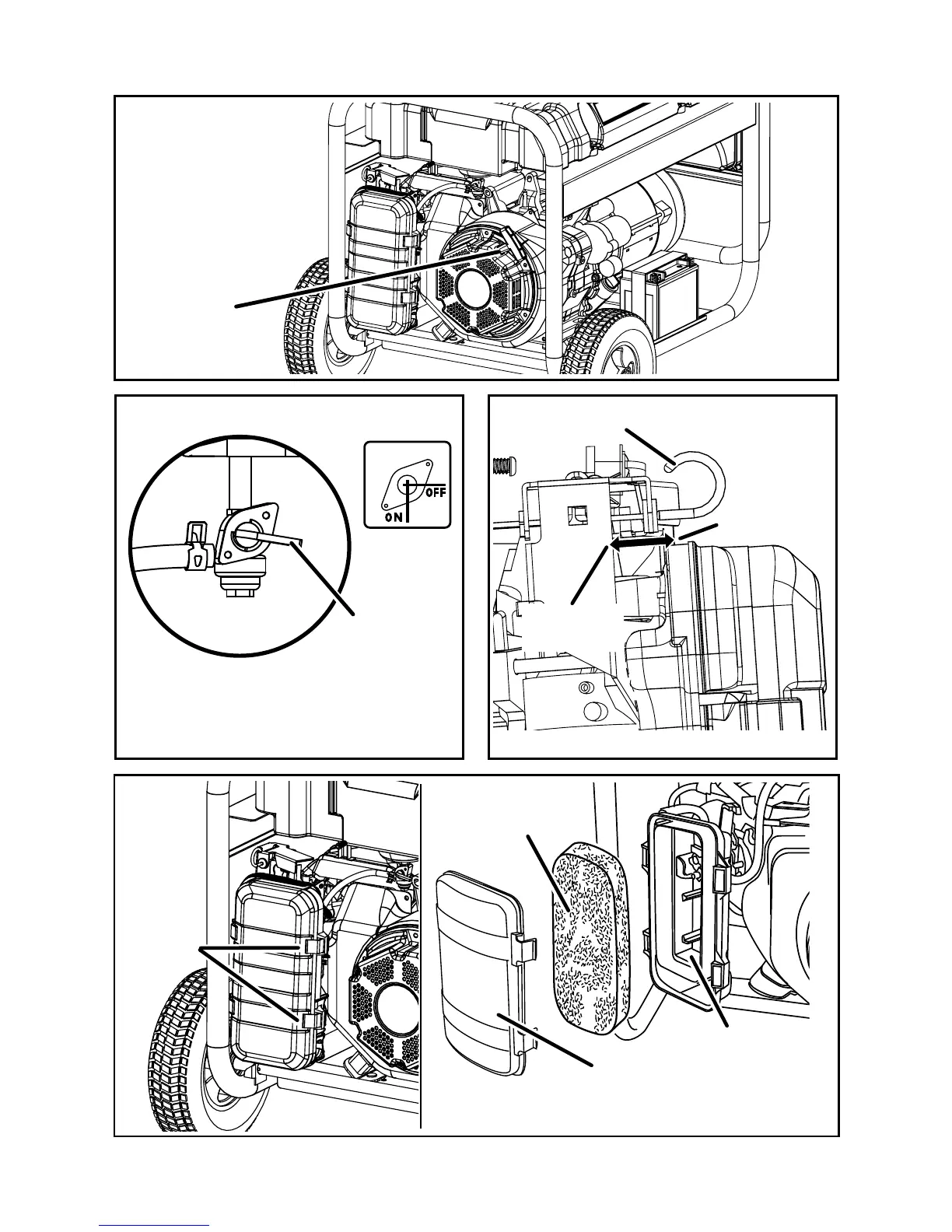 OFF
ON