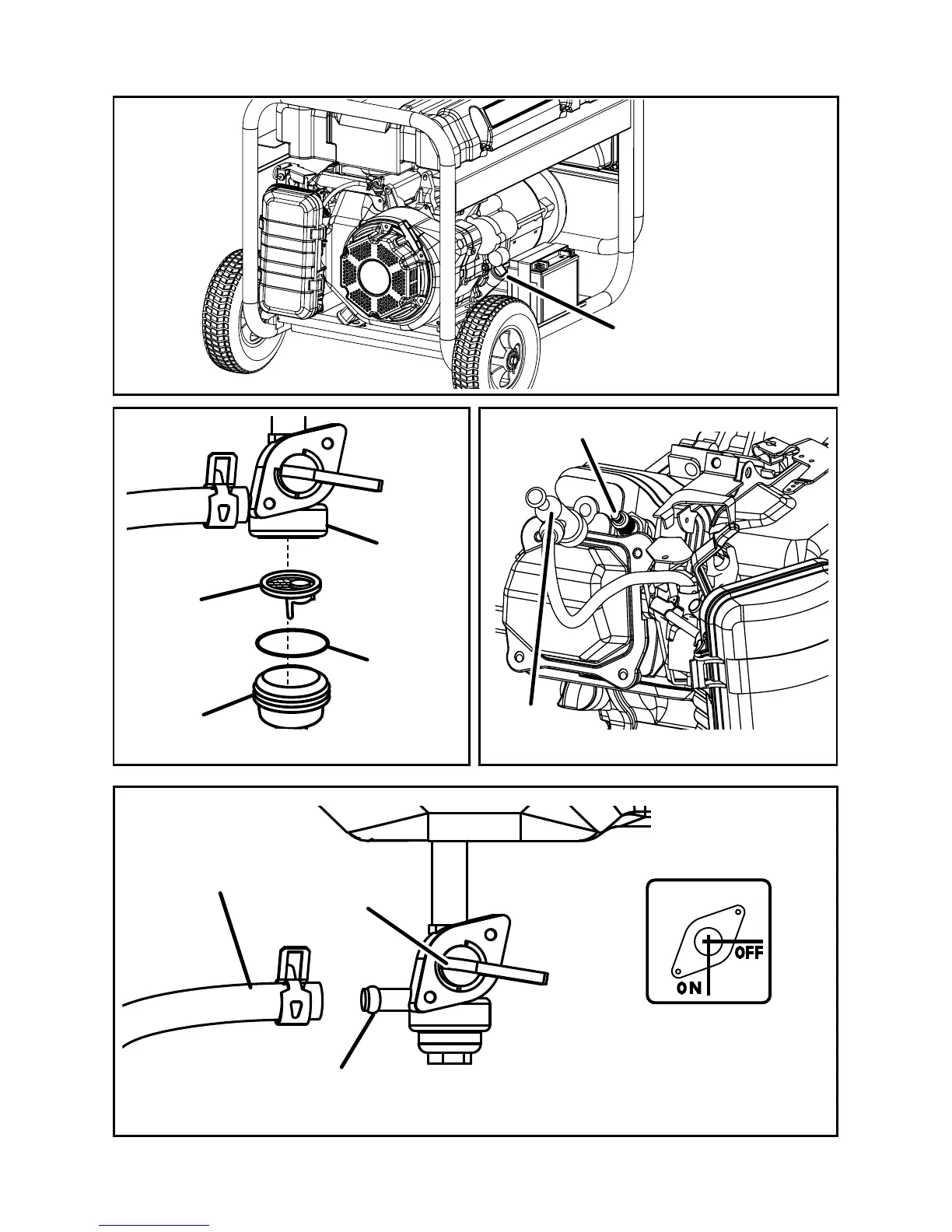 OFF
ON