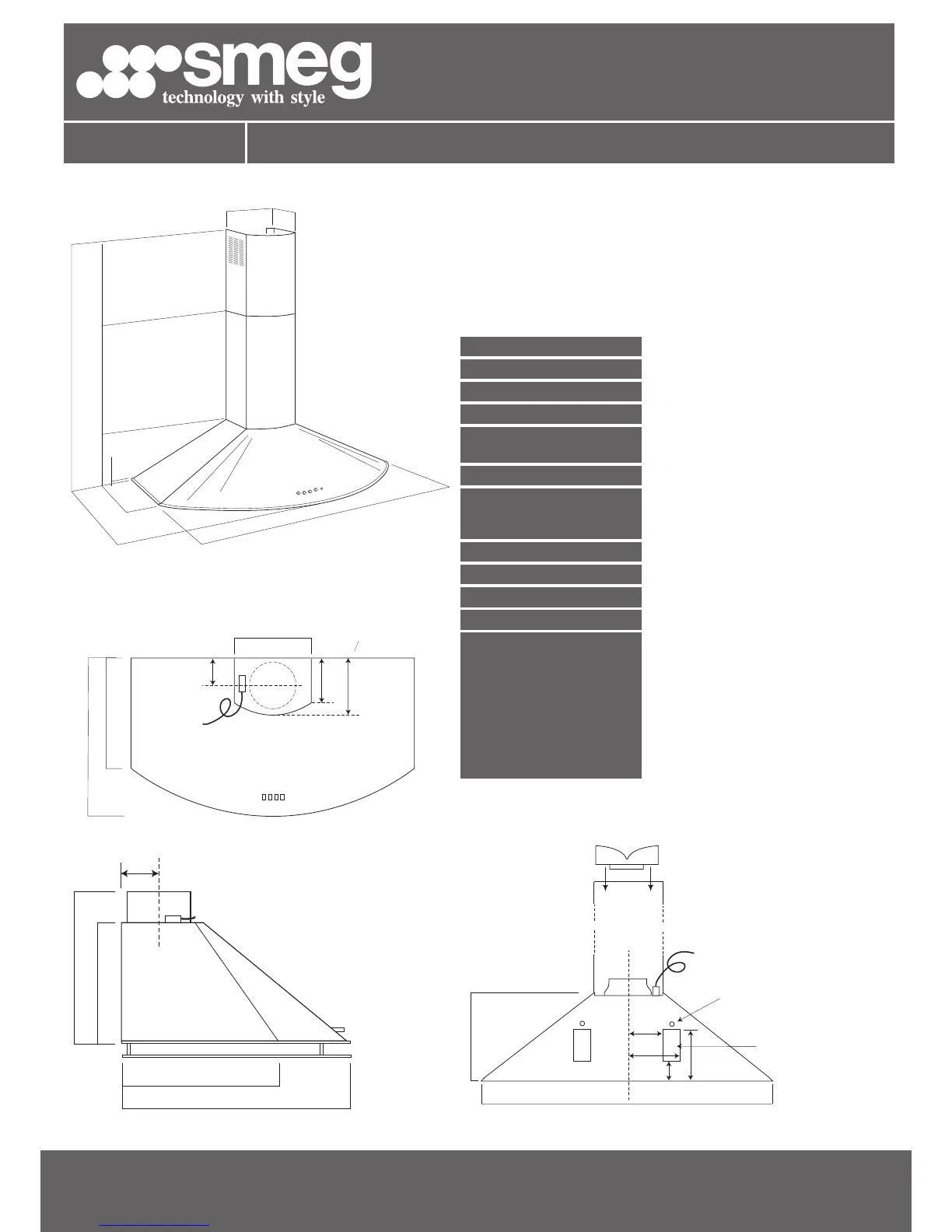 smeg
technology with style