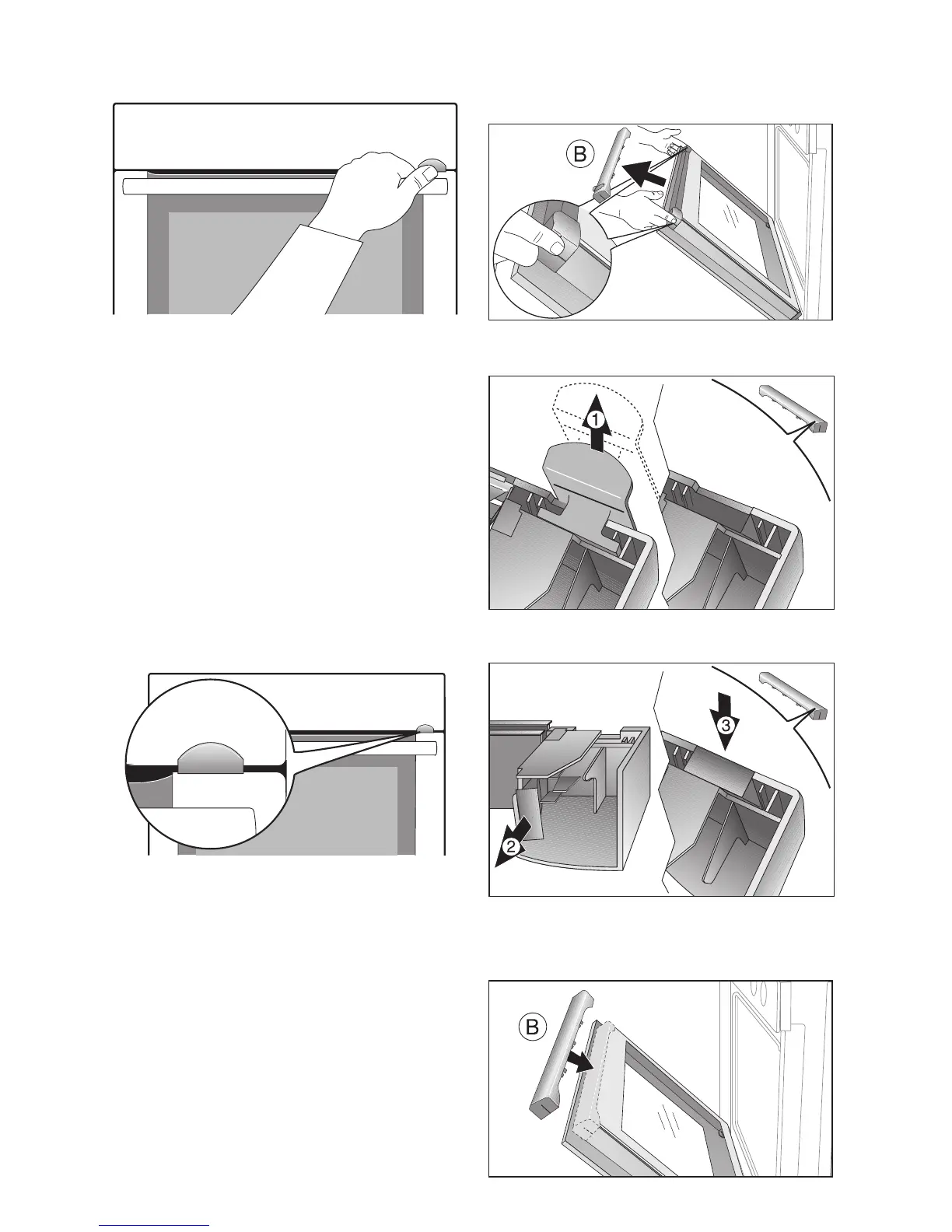 B

1

3

2

B