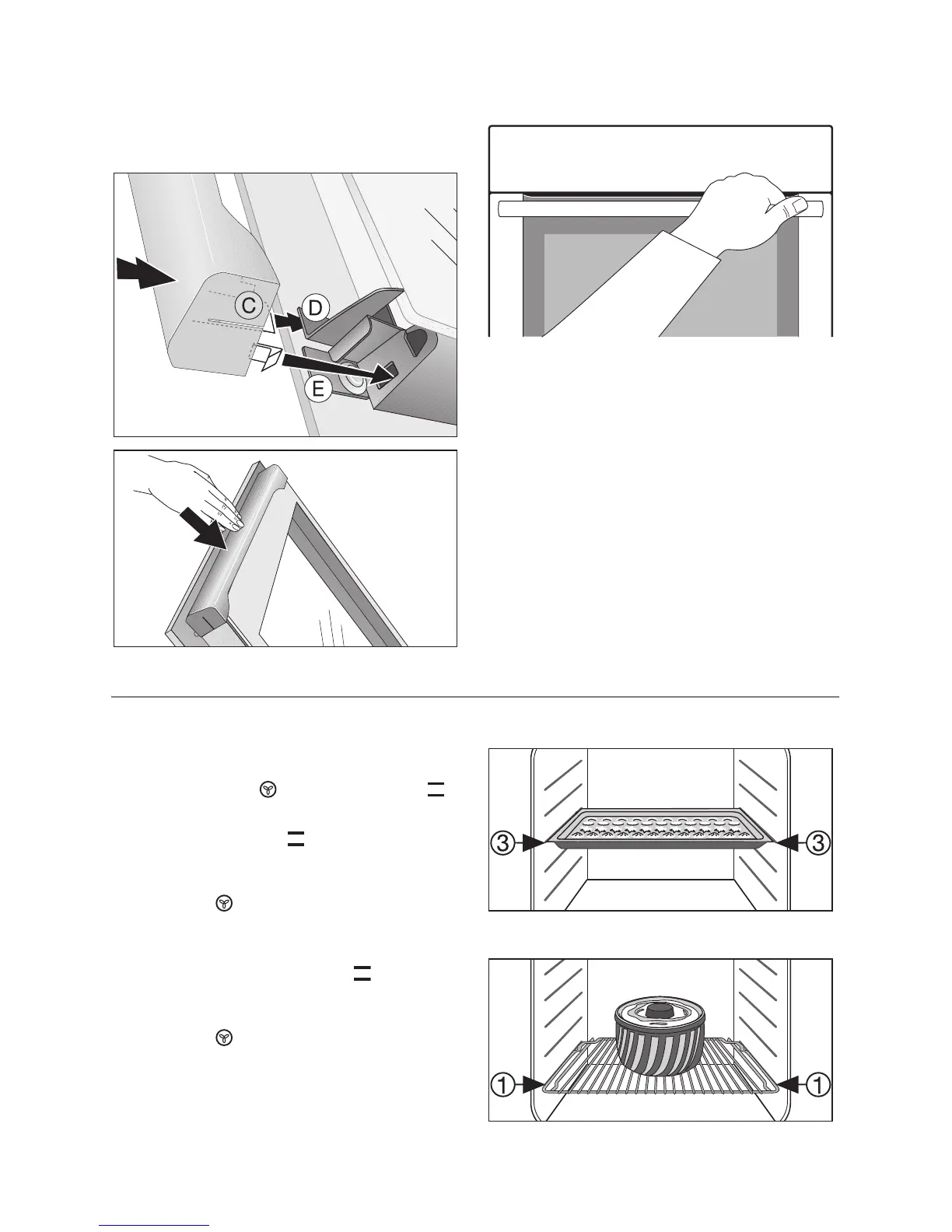 C
D
E

3
3

1
1