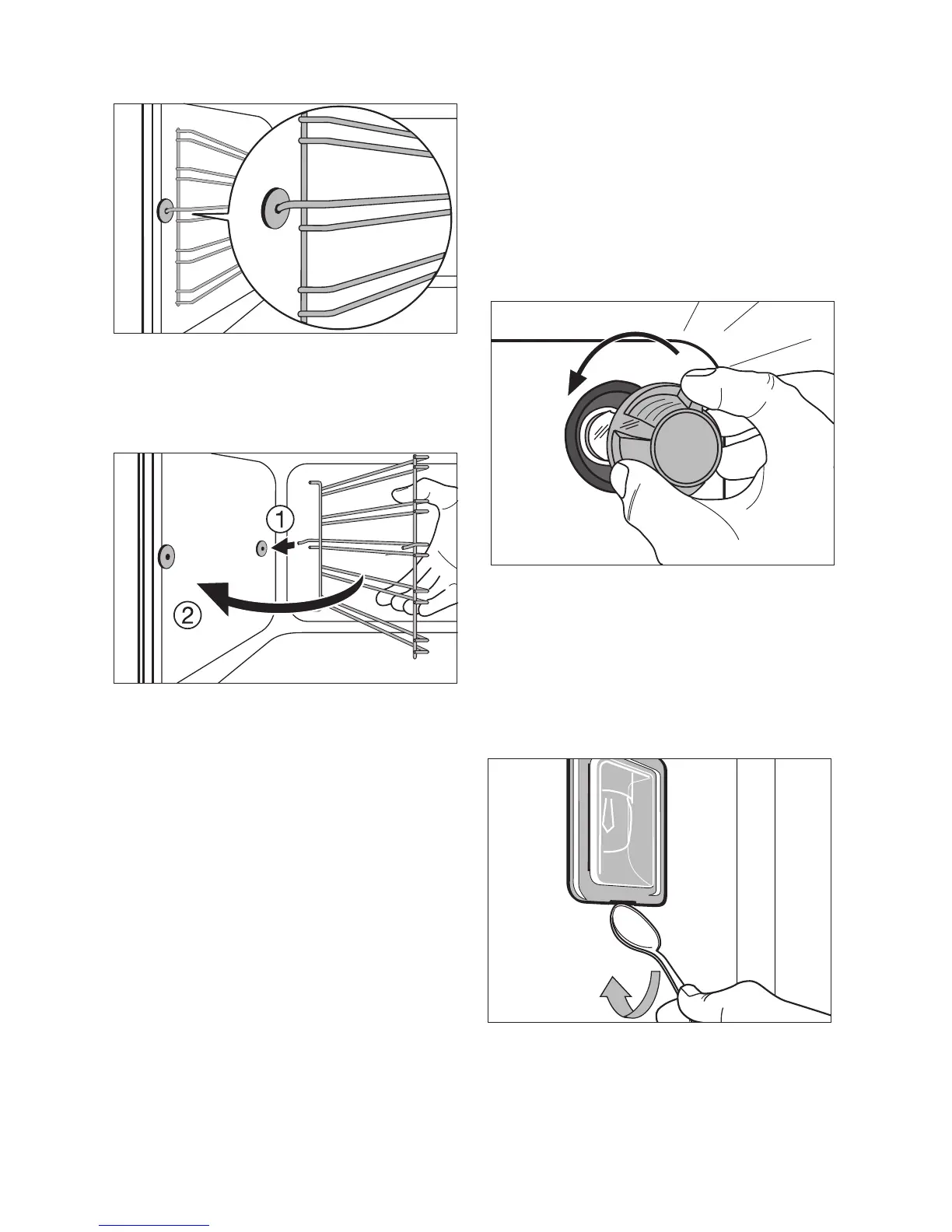 1

2