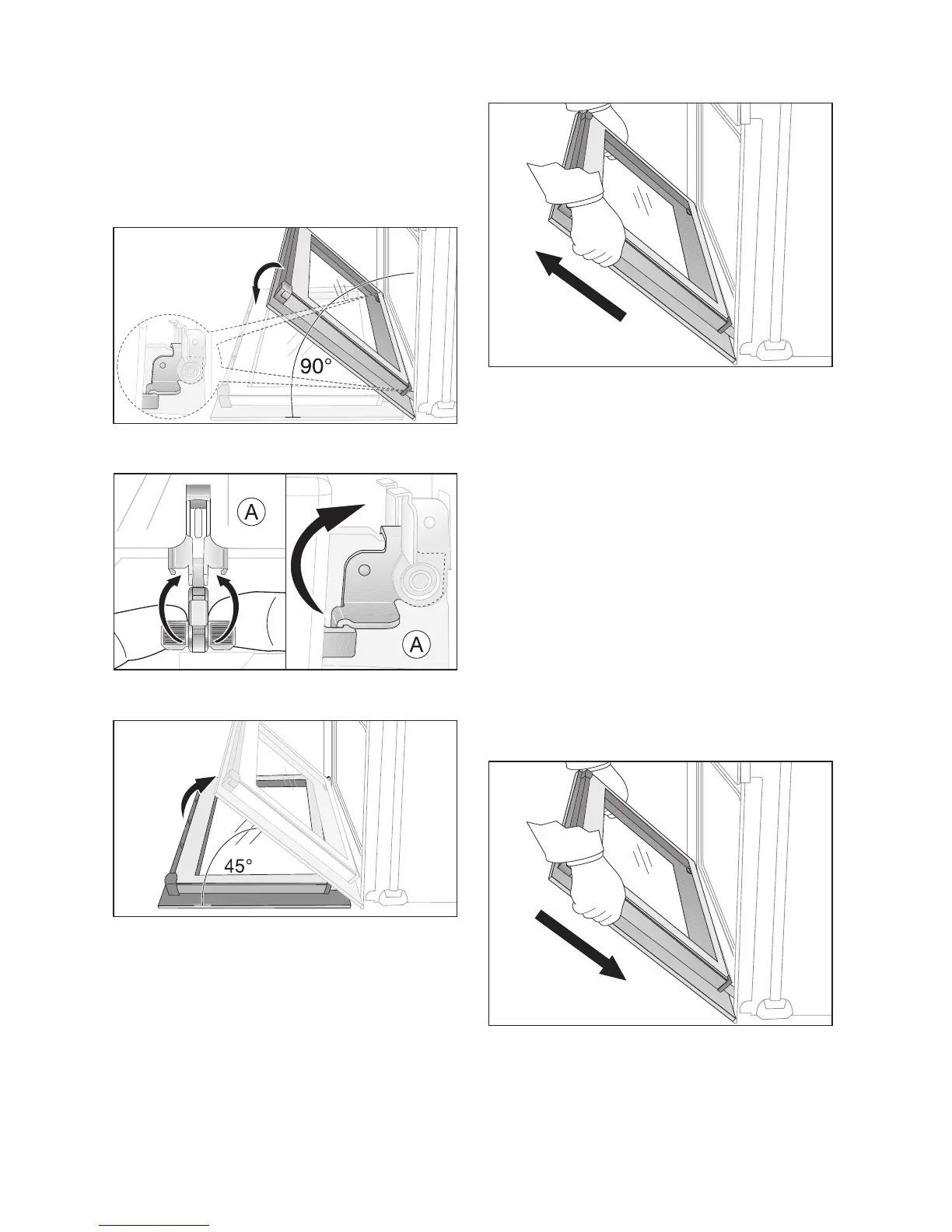 90°

A

A

45°