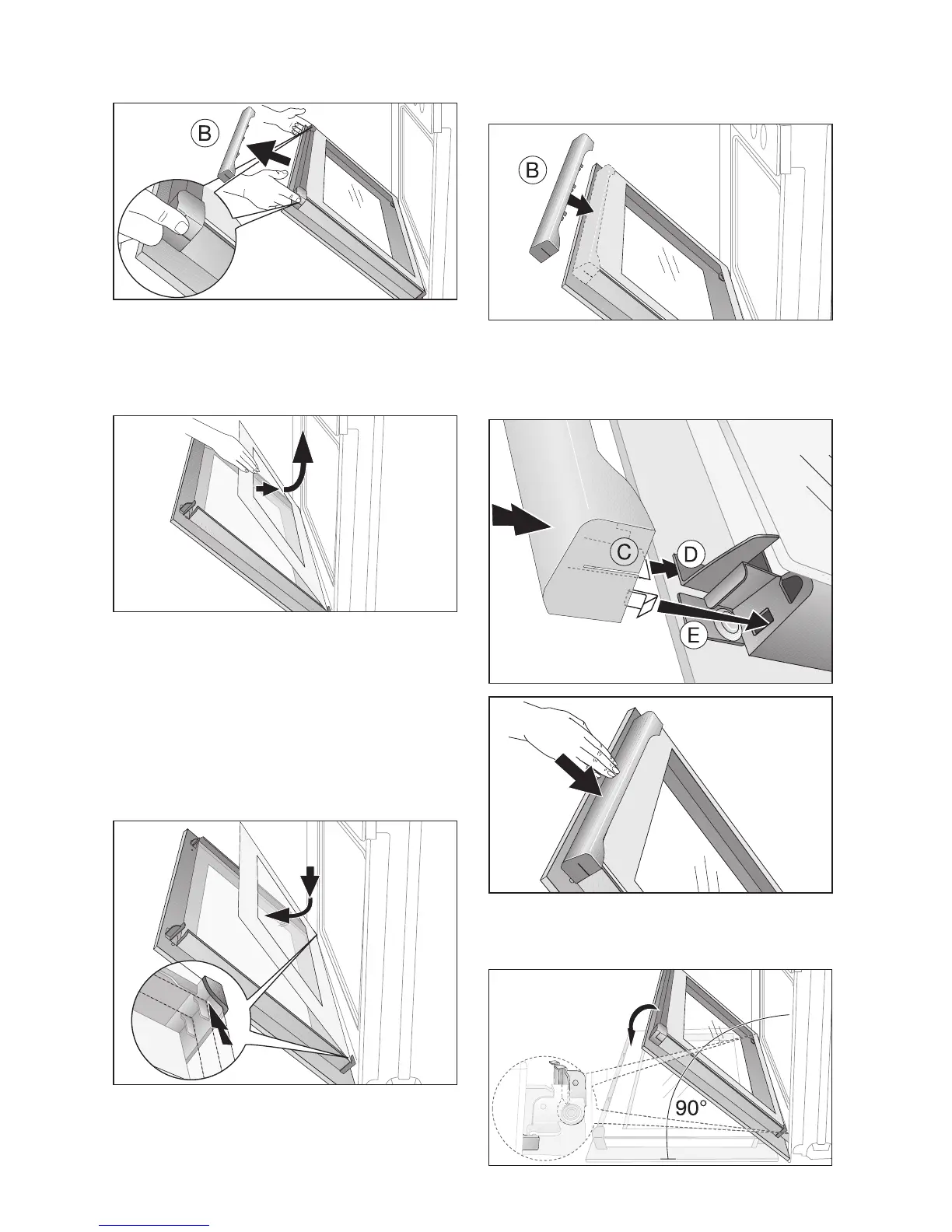 B

B

C
D
E

90°