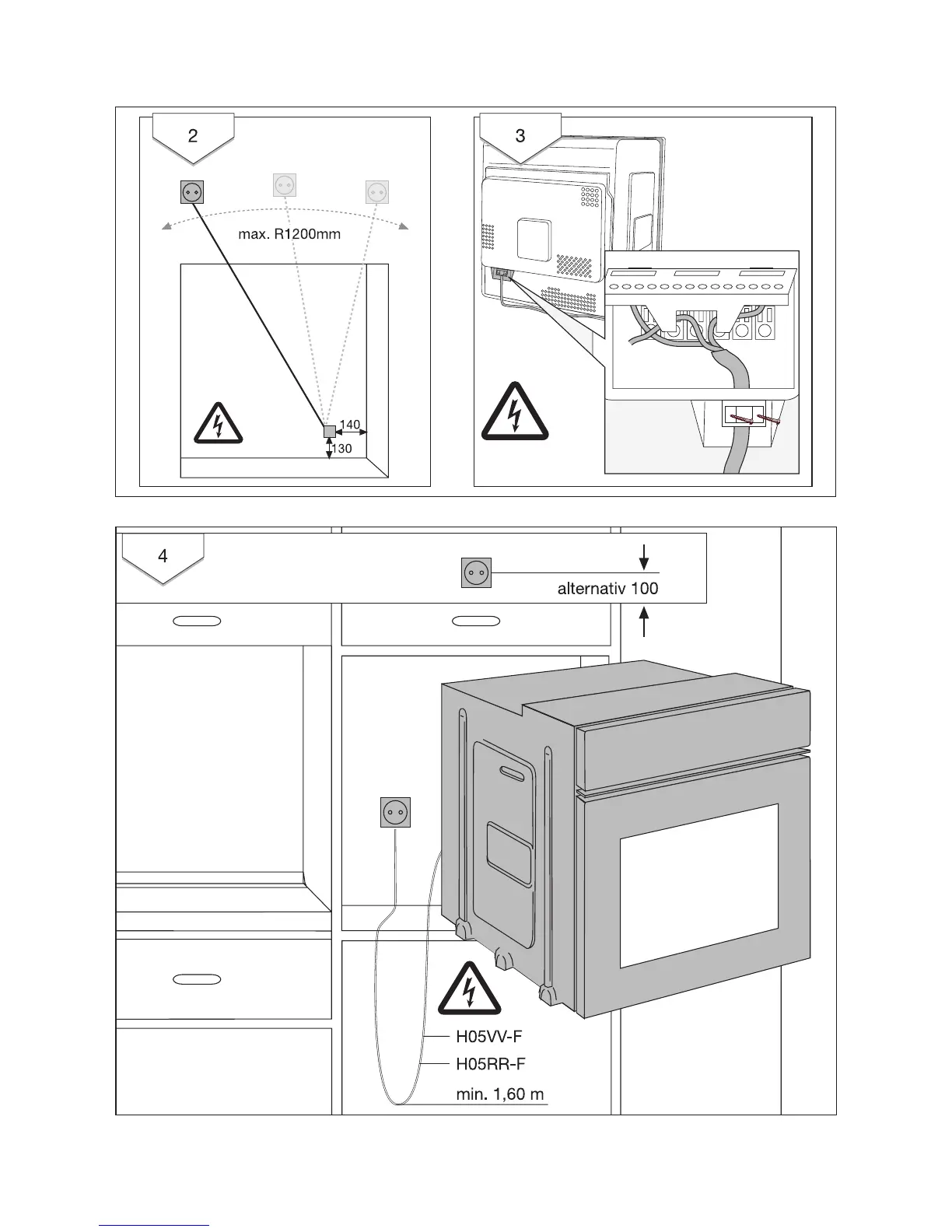 2

max. R1200mm

140

130

3

4

alternativ 100

H05VV-F

H05RR-F

min. 1,60 m