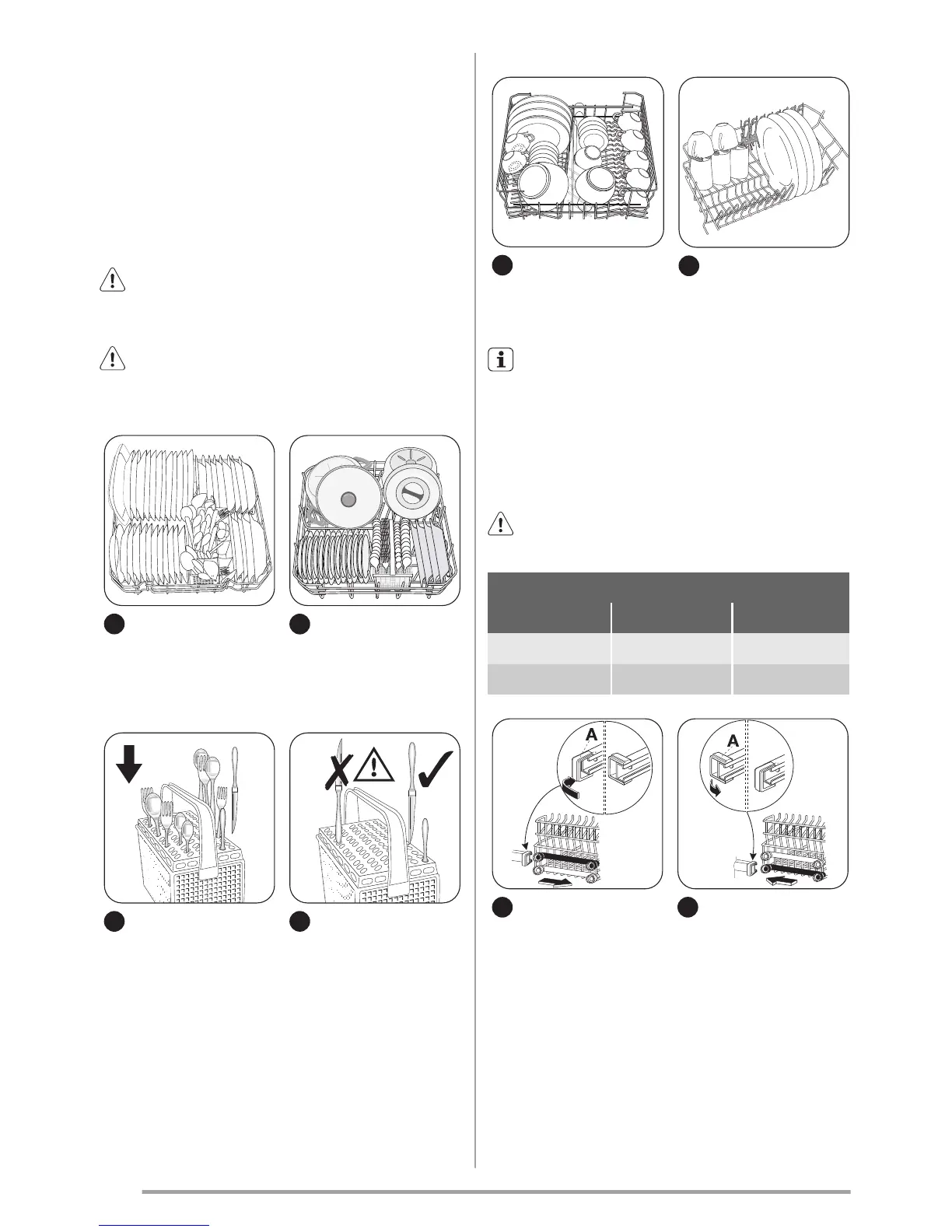 A

A