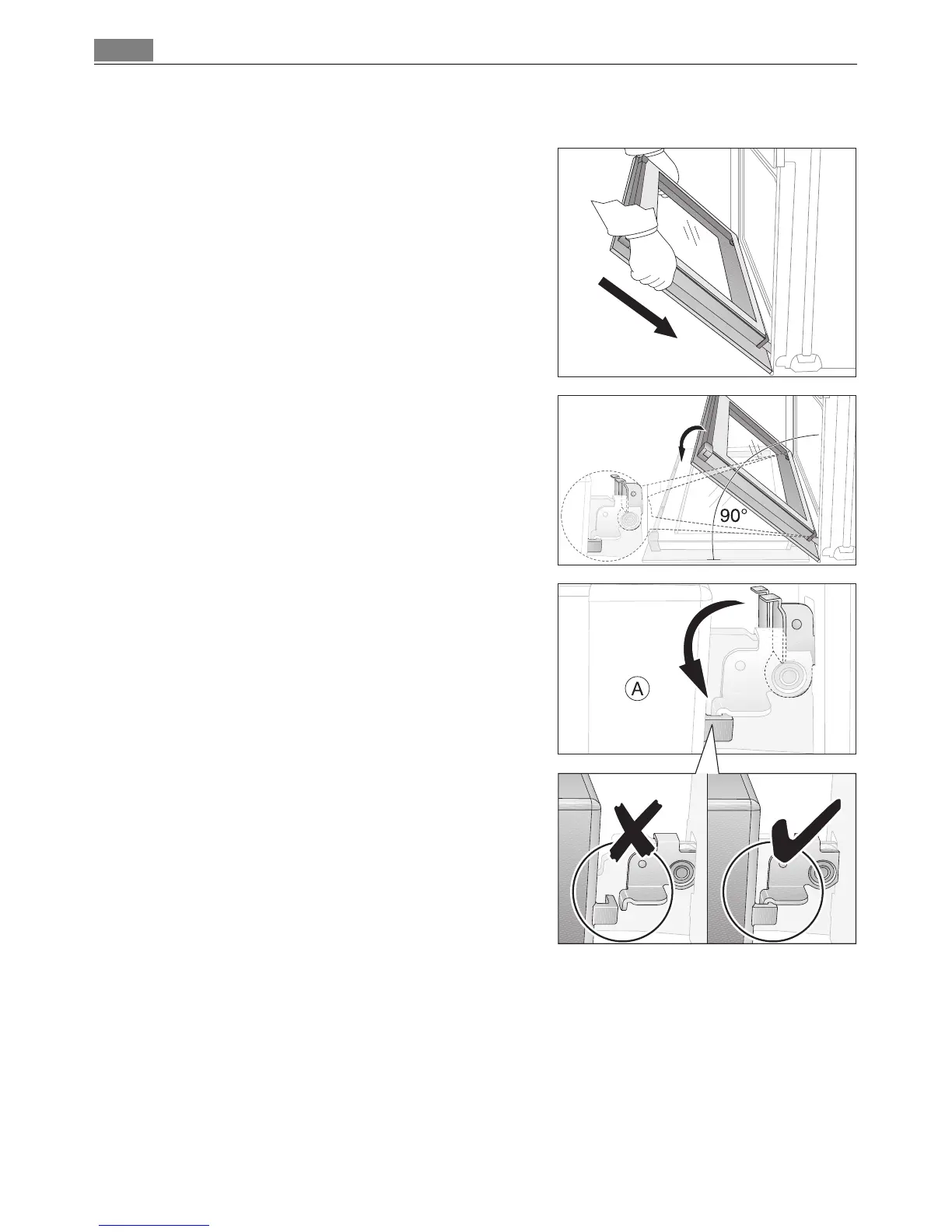 90°

A