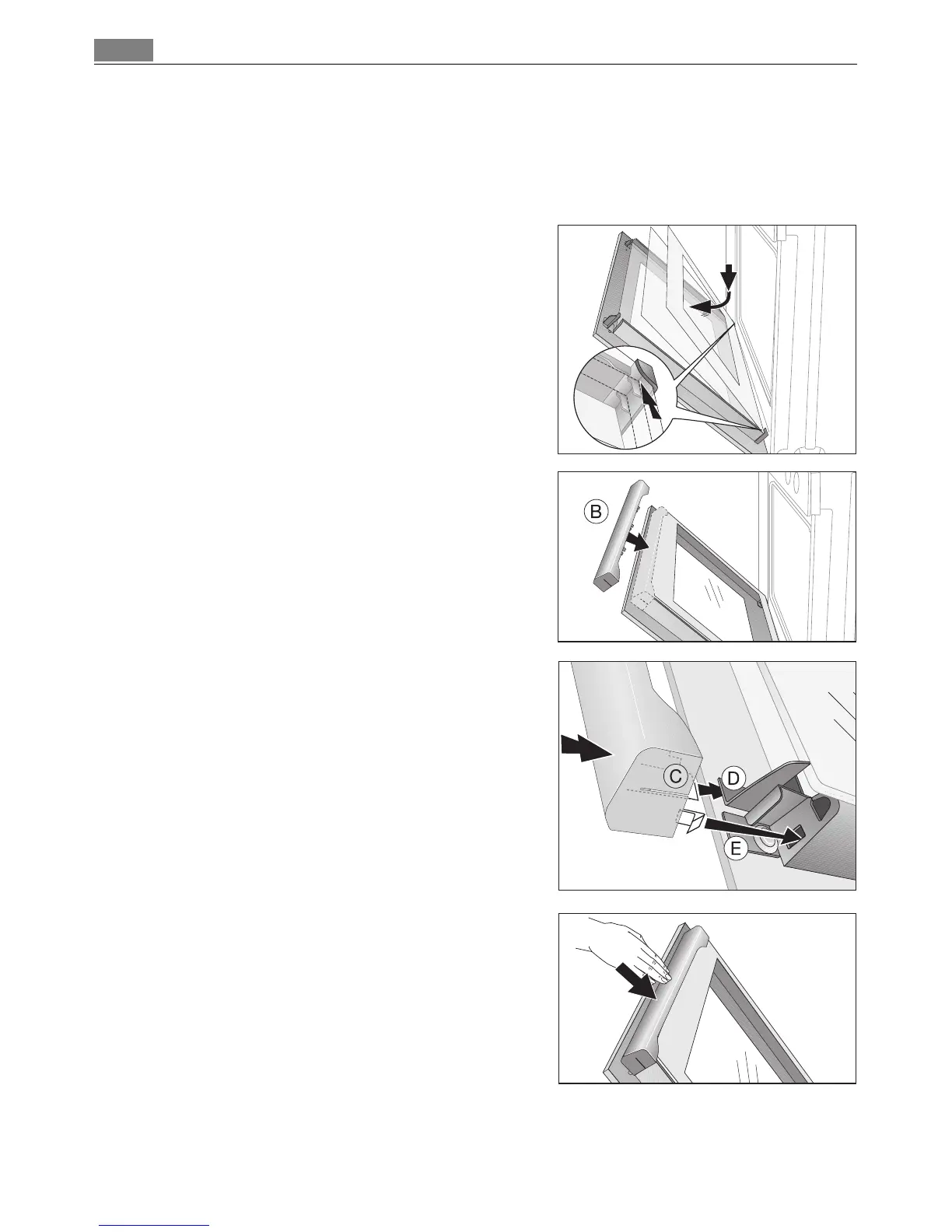 B

C

D

E