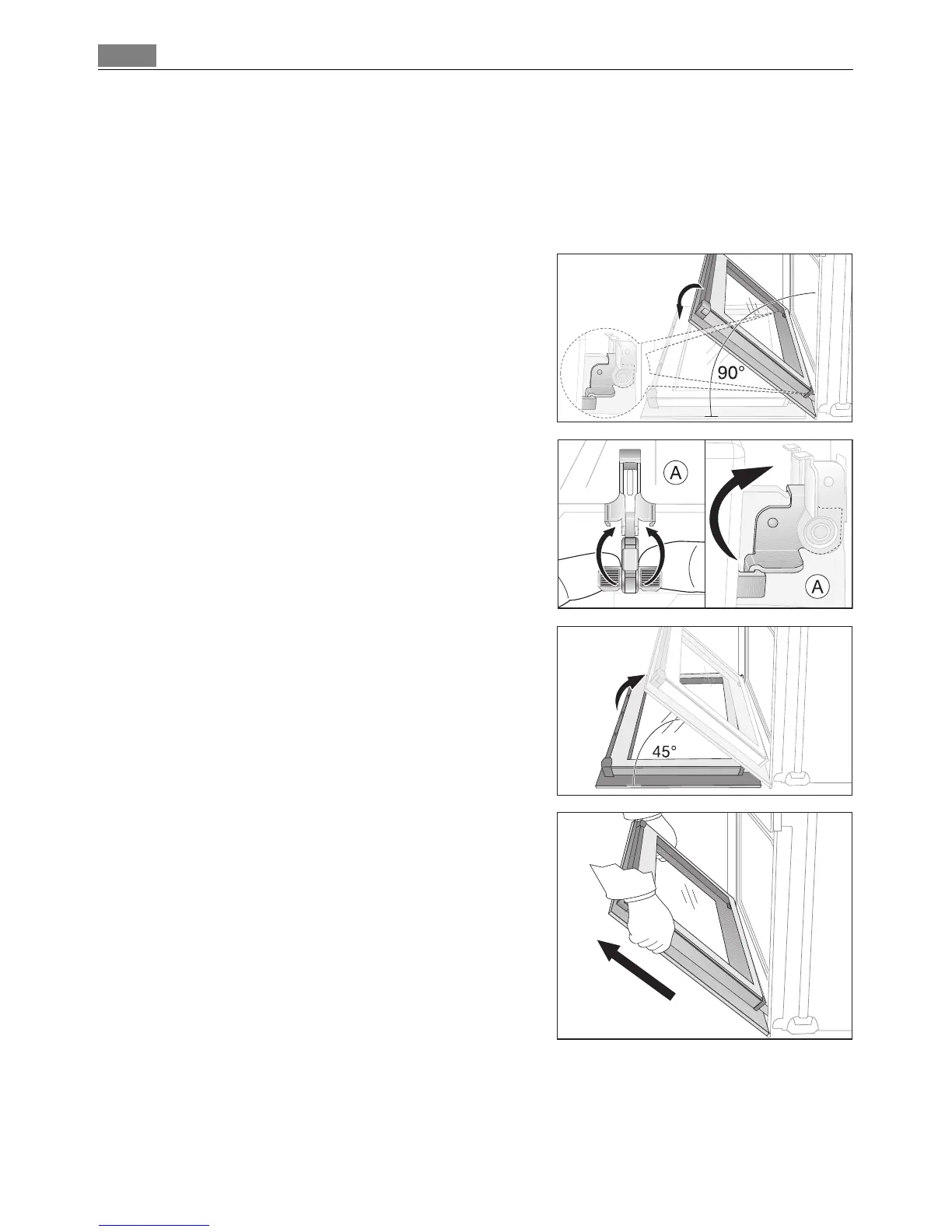 90°

A

A

45°