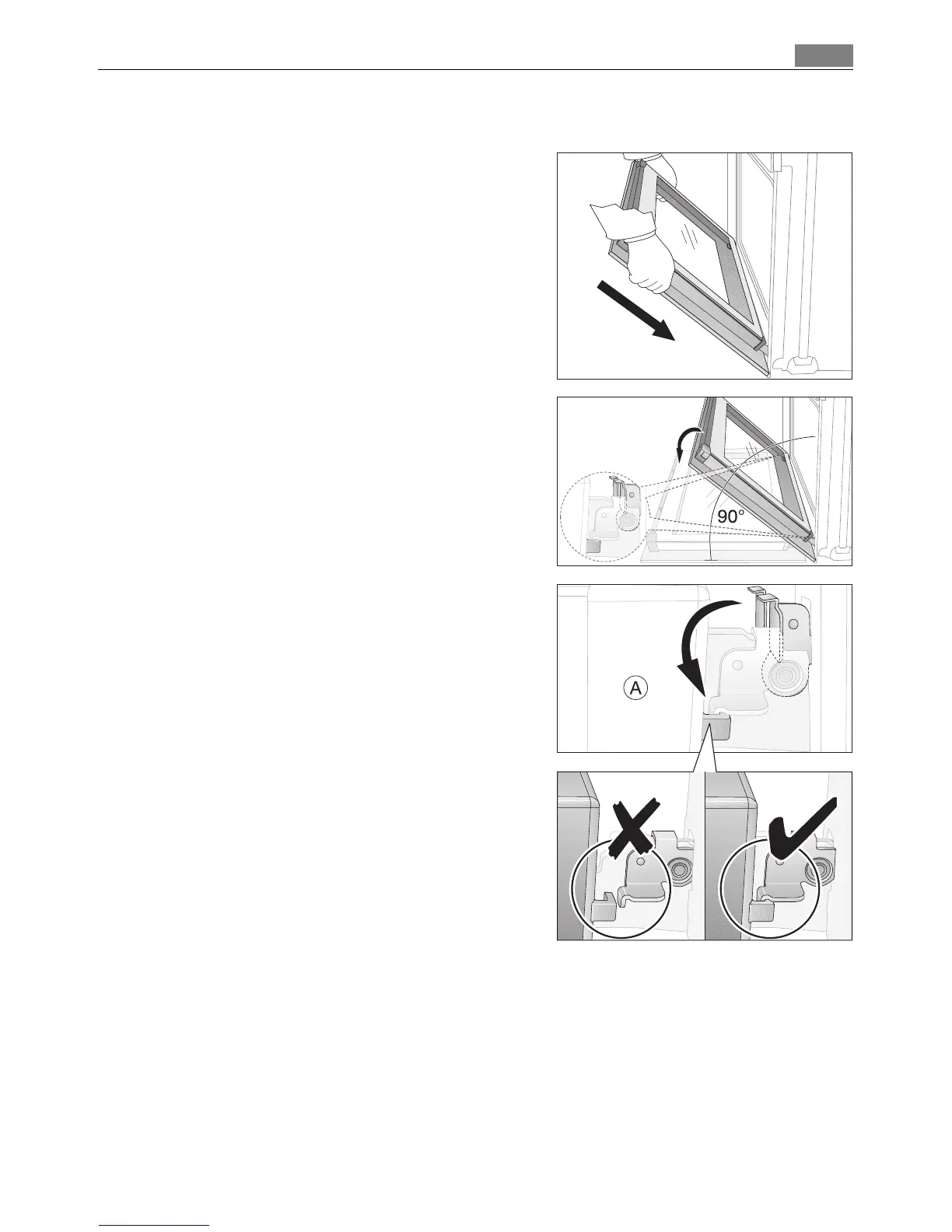 90°

A